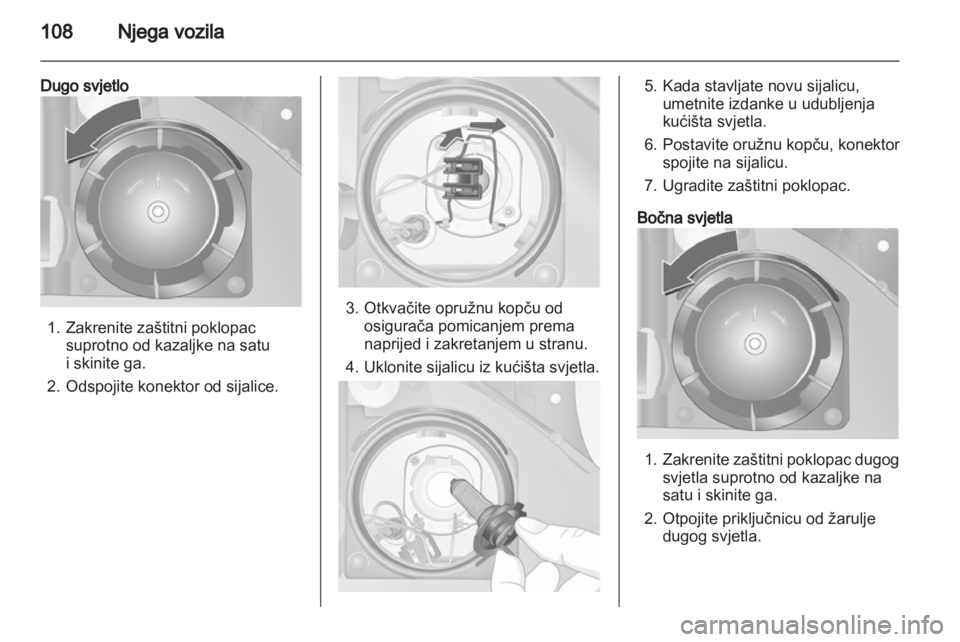 108 Njega vozila

Dugo svjetlo

1. Zakrenite zaštitni poklopac suprotno od kazaljke na satu i skinite ga.

2. Odspojite konektor od sijalice.

3. Otkvačite opružnu kopču od osigurača pomicanjem prema naprijed i zakretanjem u stranu.

4. Uklonite sijalicu iz kućišta svjetla.

5. Kada stavljate novu sijalicu, umetnite izdanke u udubljenja kućišta svjetla.

6. Postavite oružnu kopču, konektor spojite na sijalicu.

7. Ugradite zaštitni poklopac.

Bočna svjetla

1. Zakrenite zaštitni poklopac dugog svjetla suprotno od kazaljke na satu i skinite ga.

2. Otpojite priključnicu od žarulje dugog svjetla.

carmanualsonline.info