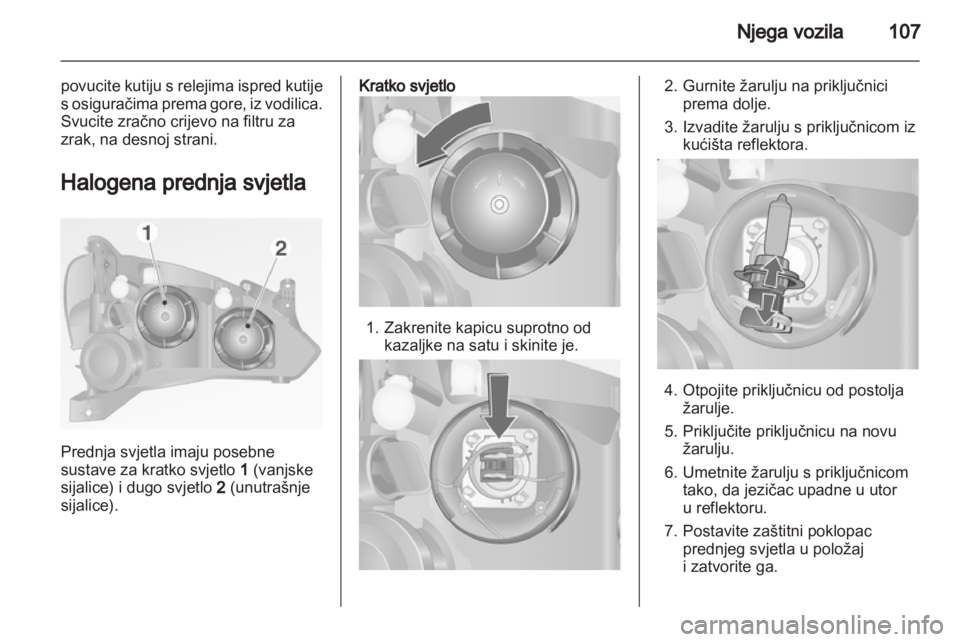 Njega vozila 107

povucite kutiju s relejima ispred kutije s osiguračima prema gore, iz vodilica. Svucite zračno crijevo na filtru za zrak, na desnoj strani.

Halogena prednja svjetla

1

2

Prednja svjetla imaju posebne sustave za kratko svjetlo 1 (vanjske sijalice) i dugo svjetlo 2 (unutrašnje sijalice).

Kratko svjetlo

1. Zakrenite kapicu suprotno od kazaljke na satu i skinite je.

2. Gurnite žarulju na priključnici prema dolje.

3. Izvadite žarulju s priključnicom iz kućišta reflektora.

4. Otpojite priključnicu od postolja žarulje.

5. Priključite priključnicu na novu žarulju.

6. Umetnite žarulju s priključnicom tako, da jezičac upadne u utor u reflektoru.

7. Postavite zaštitni poklopac prednjeg svjetla u položaj i zatvorite ga.

carmanualsonline.info