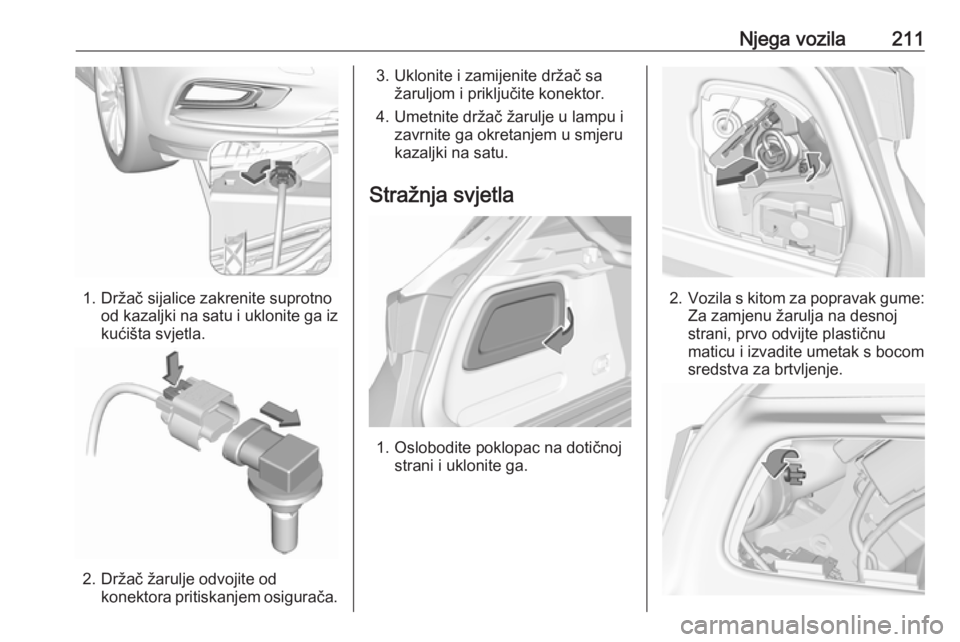 Njega vozila 211

1. Držač sijalice zakrenite suprotno od kazaljki na satu i uklonite ga iz kućišta svjetla.

2. Držač žarulje odvojite od konektora pritiskanjem osigurača.

3. Uklonite i zamijenite držač sa žaruljom i priključite konektor.

4. Umetnite držač žarulje u lampu i zavrnite ga okretanjem u smjeru kazaljki na satu.

Stražnja svjetla

1. Oslobodite poklopac na dotičnoj strani i uklonite ga.

2. Vozila s kitom za popravak gume: Za zamjenu žarulja na desnoj strani, prvo odvijte plastičnu maticu i izvadite umetak s bocom sredstva za brtvljenje.

carmanualsonline.info