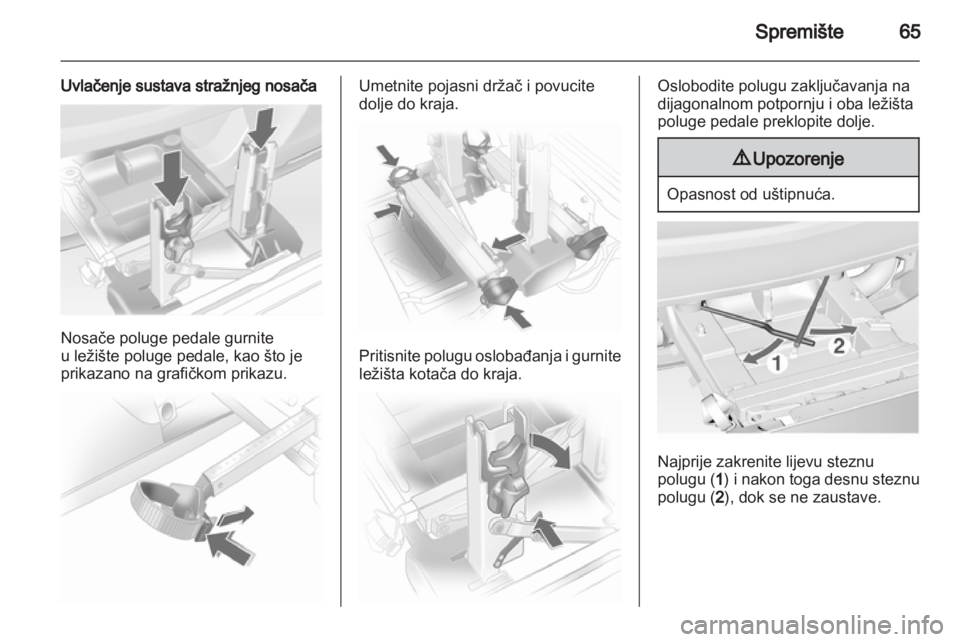 Spremište 65

Uvlačenje sustava stražnjeg nosača

Nosače poluge pedale gurnite u ležište poluge pedale, kao što je prikazano na grafičkom prikazu.

Umetnite pojasni držač i povucite dolje do kraja.

Pritisnite polugu oslobađanja i gurnite ležišta kotača do kraja.

Oslobodite polugu zaključavanja na dijagonalnom potpornju i oba ležišta poluge pedale preklopite dolje.

⚠ Upozorenje

Opasnost od uštipnuća.

1
2

Najprije zakrenite lijevu steznu polugu (1) i nakon toga desnu steznu polugu (2), dok se ne zaustave.

carmanualsonline.info