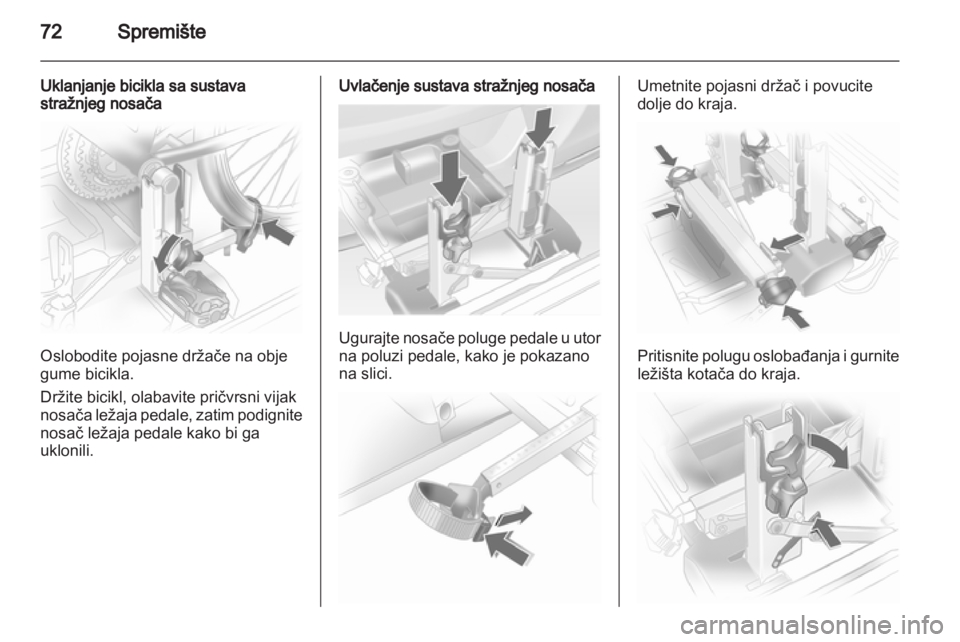 72 Spremište

Uklanjanje bicikla sa sustava stražnjeg nosača

Oslobodite pojasne držače na obje gume bicikla.

Držite bicikl, olabavite pričvrsni vijak nosača ležaja pedale, zatim podignite nosač ležaja pedale kako bi ga uklonili.

Uvlačenje sustava stražnjeg nosača

Ugurajte nosače poluge pedale u utor na poluzi pedale, kako je pokazano na slici.

Umetnite pojasni držač i povucite dolje do kraja.

Pritisnite polugu oslobađanja i gurnite ležišta kotača do kraja.

carmanualsonline.info