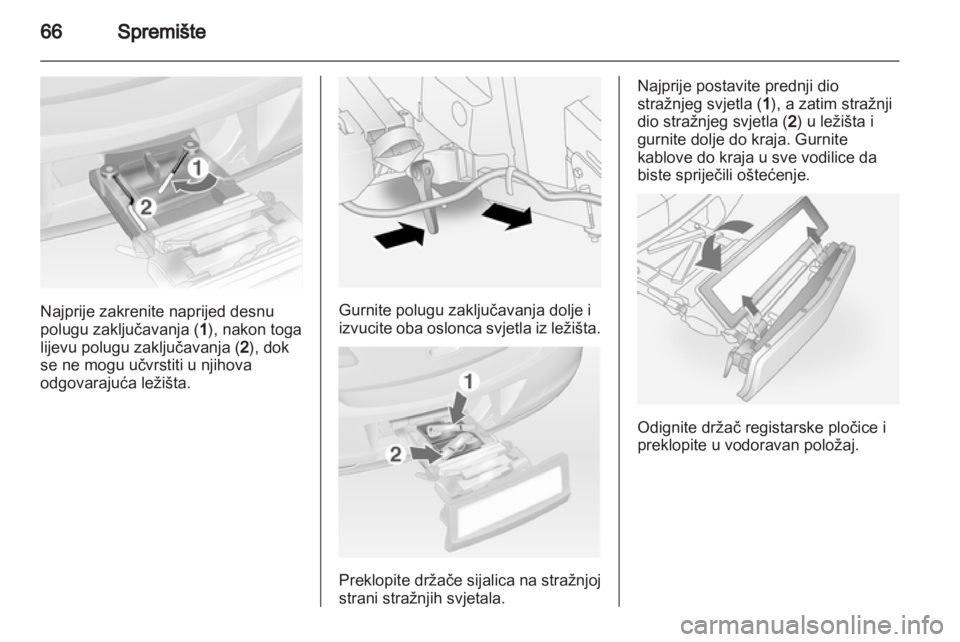 66 Spremište

1
2

Najprije zakrenite naprijed desnu polugu zaključavanja (1), nakon toga lijevu polugu zaključavanja (2), dok se ne mogu učvrstiti u njihova odgovarajuća ležišta.

Gurnite polugu zaključavanja dolje i izvucite oba oslonca svjetla iz ležišta.

1
2

Preklopite držače sijalica na stražnjoj strani stražnjih svjetala.

Najprije postavite prednji dio stražnjeg svjetla (1), a zatim stražnji dio stražnjeg svjetla (2) u ležišta i gurnite dolje do kraja. Gurnite kablove do kraja u sve vodilice da biste spriječili oštećenje.

Odignite držač registarske pločice i preklopite u vodoravan položaj.

carmanualsonline.info