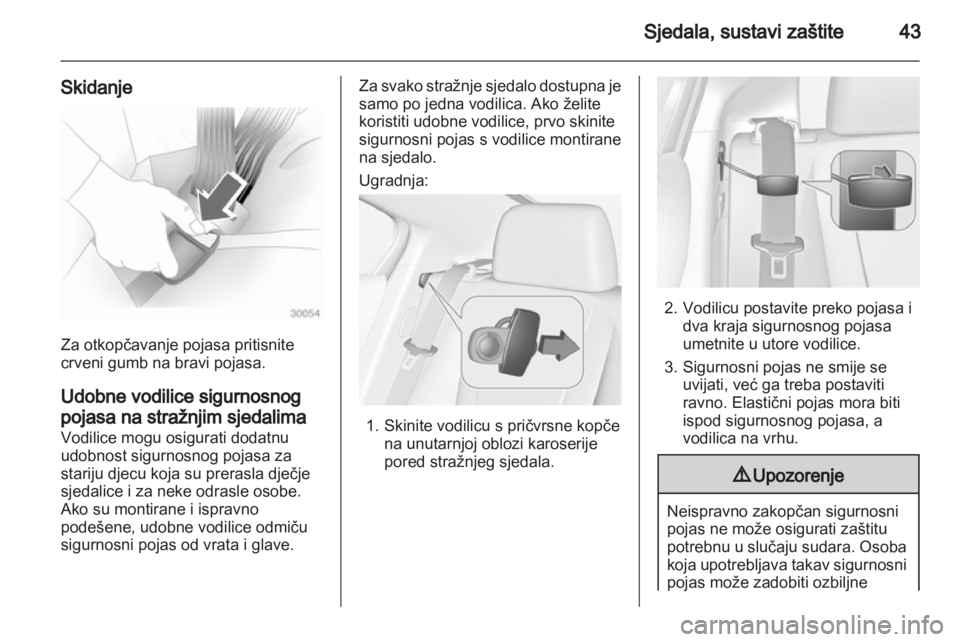 Sjedala, sustavi zaštite 43

Skidanje

30054

Za otkopčavanje pojasa pritisnite crveni gumb na bravi pojasa.

Udobne vodilice sigurnosnog pojasa na stražnjim sjedalima
Vodilice mogu osigurati dodatnu udobnost sigurnosnog pojasa za stariju djecu koja su prerasla dječje sjedalice i za neke odrasle osobe. Ako su montirane i ispravno podešene, udobne vodilice odmiču sigurnosni pojas od vrata i glave.

Za svako stražnje sjedalo dostupna je samo po jedna vodilica. Ako želite koristiti udobne vodilice, prvo skinite sigurnosni pojas s vodilice montirane na sjedalo.

Ugradnja:

1. Skinite vodilicu s pričvrsne kopče na unutarnjoj oblozi karoserije pored stražnjeg sjedala.

2. Vodilicu postavite preko pojasa i dva kraja sigurnosnog pojasa umetnite u utore vodilice.

3. Sigurnosni pojas ne smije se uvijati, već ga treba postaviti ravno. Elastični pojas mora biti ispod sigurnosnog pojasa, a vodilica na vrhu.

⚠ Upozorenje

Neispravno zakopčan sigurnosni pojas ne može osigurati zaštitu potrebnu u slučaju sudara. Osoba koja upotrebljava takav sigurnosni pojas može zadobiti ozbiljne

carmanualsonline.info