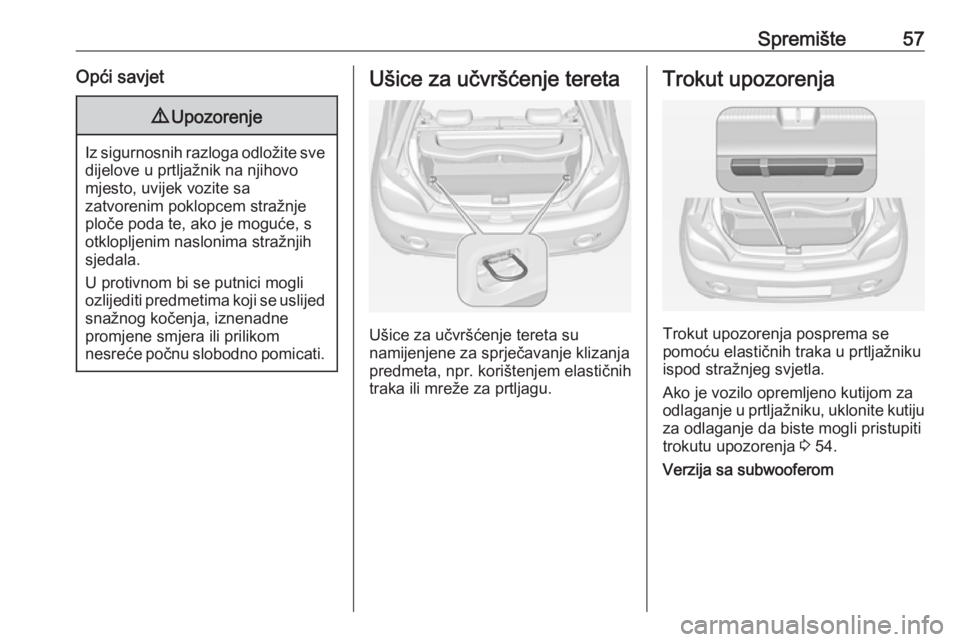 Spremište 57

Opći savjet

⚠ Upozorenje

Iz sigurnosnih razloga odložite sve dijelove u prtljažnik na njihovo mjesto, uvijek vozite sa zatvorenim poklopcem stražnje ploče poda te, ako je moguće, s otklopljenim naslonima stražnjih sjedala.

U protivnom bi se putnici mogli ozlijediti predmetima koji se uslijed snažnog kočenja, iznenadne promjene smjera ili prilikom nesreće počnu slobodno pomicati.

Ušice za učvršćenje tereta

Ušice za učvršćenje tereta su namijenjene za sprječavanje klizanja predmeta, npr. korištenjem elastičnih traka ili mreže za prtljagu.

Trokut upozorenja

Trokut upozorenja posprema se pomoću elastičnih traka u prtljažniku ispod stražnjeg svjetla.

Ako je vozilo opremljeno kutijom za odlaganje u prtljažniku, uklonite kutiju za odlaganje da biste mogli pristupiti trokutu upozorenja ⇨ 54.

Verzija sa subwooferom

carmanualsonline.info