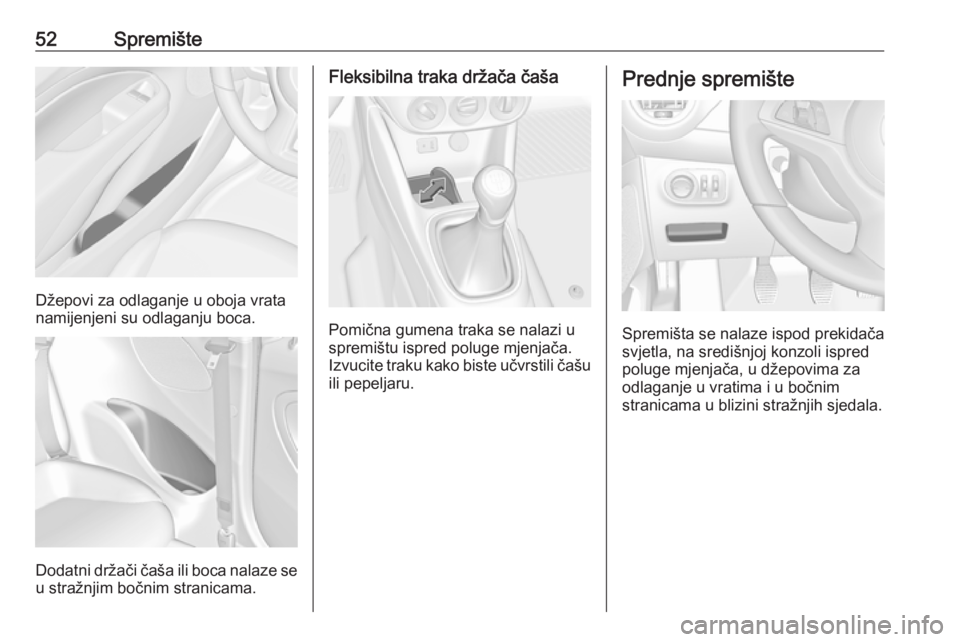 52 Spremište

Džepovi za odlaganje u oboja vrata namijenjeni su odlaganju boca.

Dodatni držači čaša ili boca nalaze se u stražnjim bočnim stranicama.

Fleksibilna traka držača čaša

Pomična gumena traka se nalazi u spremištu ispred poluge mjenjača. Izvucite traku kako biste učvrstili čašu ili pepeljaru.

Prednje spremište

Spremišta se nalaze ispod prekidača svjetla, na središnjoj konzoli ispred poluge mjenjača, u džepovima za odlaganje u vratima i u bočnim stranicama u blizini stražnjih sjedala.

carmanualsonline.info