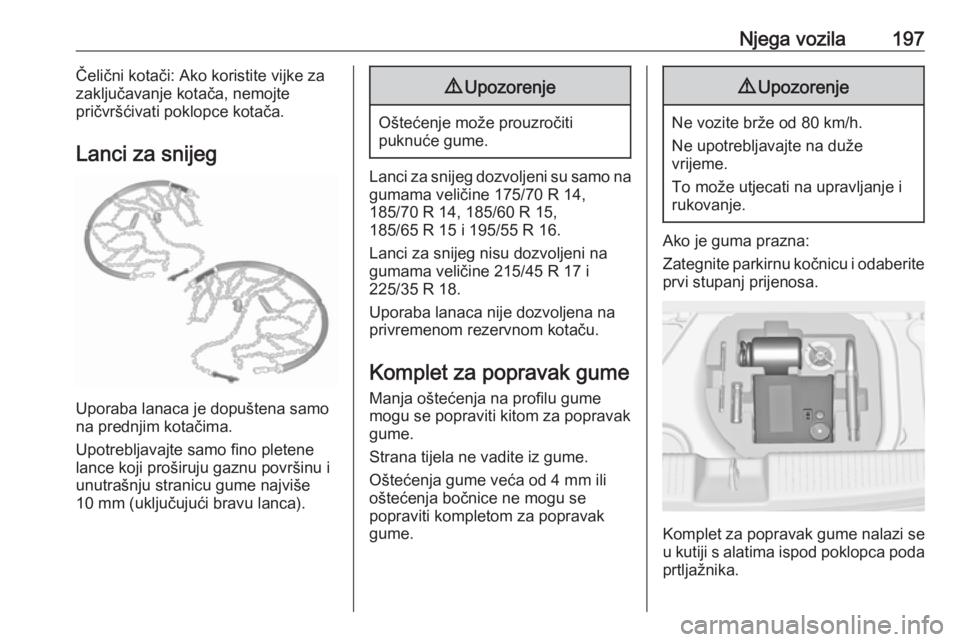 Njega vozila 197

Čelični kotači: Ako koristite vijke za zaključavanje kotača, nemojte pričvršćivati poklopce kotača.

Lanci za snijeg

Uporaba lanaca je dopuštena samo na prednjim kotačima.

Upotrebljavajte samo fino pletene lance koji proširuju gaznu površinu i unutrašnju stranicu gume najviše 10 mm (uključujući bravu lanca).

⚠ Upozorenje

Oštećenje može prouzročiti puknuće gume.

Lanci za snijeg dozvoljeni su samo na gumama veličine 175/70 R 14, 185/70 R 14, 185/60 R 15, 185/65 R 15 i 195/55 R 16.

Lanci za snijeg nisu dozvoljeni na gumama veličine 215/45 R 17 i 225/35 R 18.

Uporaba lanaca nije dozvoljena na privremenom rezervnom kotaču.

Komplet za popravak gume

Manja oštećenja na profilu gume mogu se popraviti kitom za popravak gume.

Strana tijela ne vadite iz gume.

Oštećenja gume veća od 4 mm ili oštećenja bočnice ne mogu se popraviti kompletom za popravak gume.

⚠ Upozorenje

Ne vozite brže od 80 km/h.

Ne upotrebljavajte na duže vrijeme.

To može utjecati na upravljanje i rukovanje.

Ako je guma prazna:

Zategnite parkirnu kočnicu i odaberite prvi stupanj prijenosa.

Komplet za popravak gume nalazi se u kutiji s alatima ispod poklopca poda prtljažnika.

carmanualsonline.info