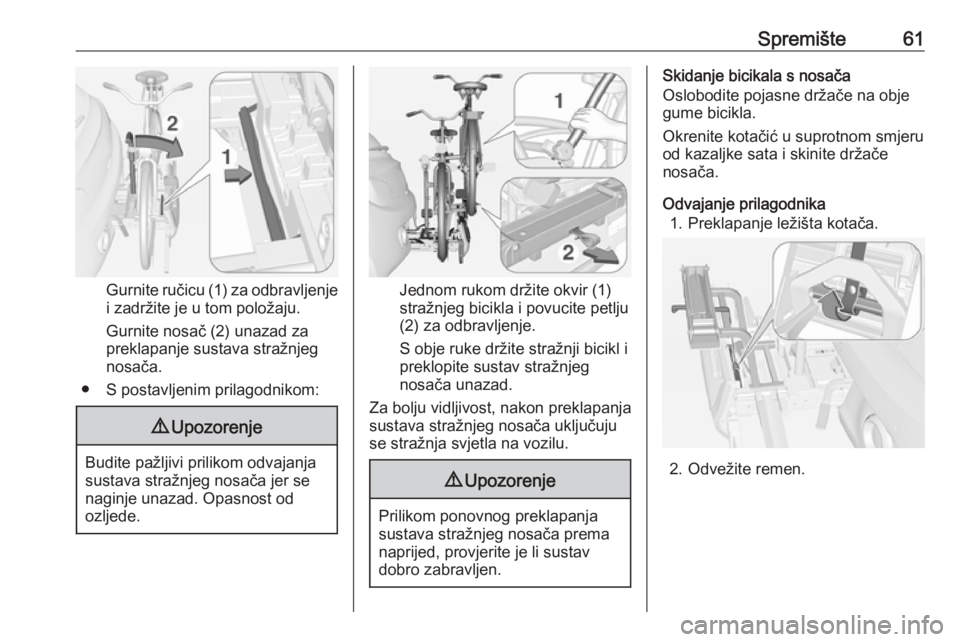 Spremište 61

2

1

Gurnite ručicu (1) za odbravljenje i zadržite je u tom položaju.

Gurnite nosač (2) unazad za preklapanje sustava stražnjeg nosača.

● S postavljenim prilagodnikom:

⚠ Upozorenje

Budite pažljivi prilikom odvajanja sustava stražnjeg nosača jer se naginje unazad. Opasnost od ozljede.

1

2

Jednom rukom držite okvir (1) stražnjeg bicikla i povucite petlju (2) za odbravljenje.

S obje ruke držite stražnji bicikl i preklopite sustav stražnjeg nosača unazad.

Za bolju vidljivost, nakon preklapanja sustava stražnjeg nosača uključuju se stražnja svjetla na vozilu.

⚠ Upozorenje

Prilikom ponovnog preklapanja sustava stražnjeg nosača prema naprijed, provjerite je li sustav dobro zabravljen.

Skidanje bicikala s nosača

Oslobodite pojasne držače na obje gume bicikla.

Okrenite kotačić u suprotnom smjeru od kazaljke sata i skinite držače nosača.

Odvajanje prilagodnika

1. Preklapanje ležišta kotača.

2. Odvežite remen.

carmanualsonline.info