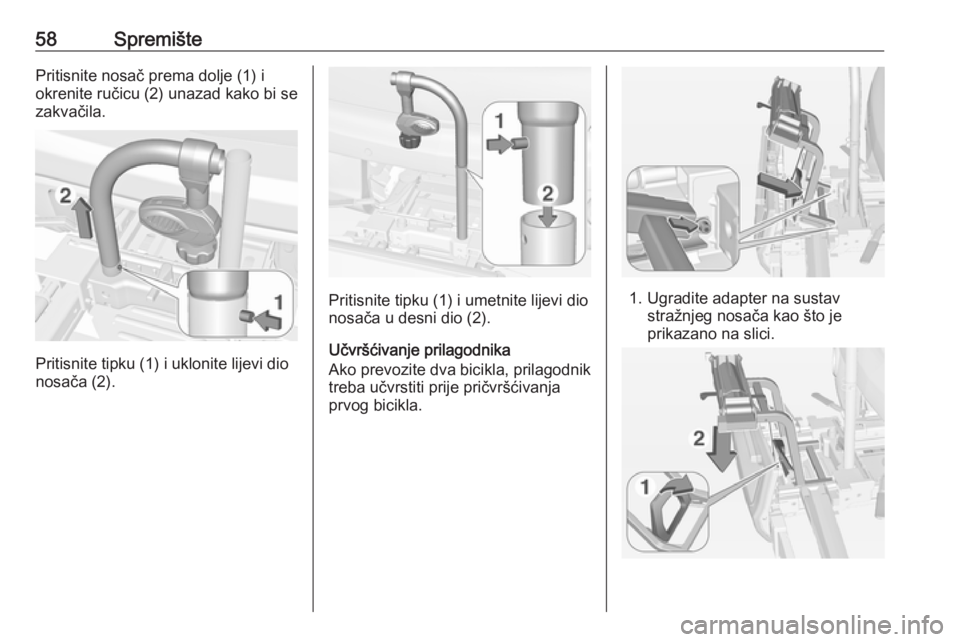 58 Spremište

Pritisnite nosač prema dolje (1) i okrenite ručicu (2) unazad kako bi se zakvačila.

2

1

Pritisnite tipku (1) i uklonite lijevi dio nosača (2).

1

2

Pritisnite tipku (1) i umetnite lijevi dio nosača u desni dio (2).

Učvršćivanje prilagodnika
Ako prevozite dva bicikla, prilagodnik treba učvrstiti prije pričvršćivanja prvog bicikla.

1. Ugradite adapter na sustav stražnjeg nosača kao što je prikazano na slici.

2

1

carmanualsonline.info