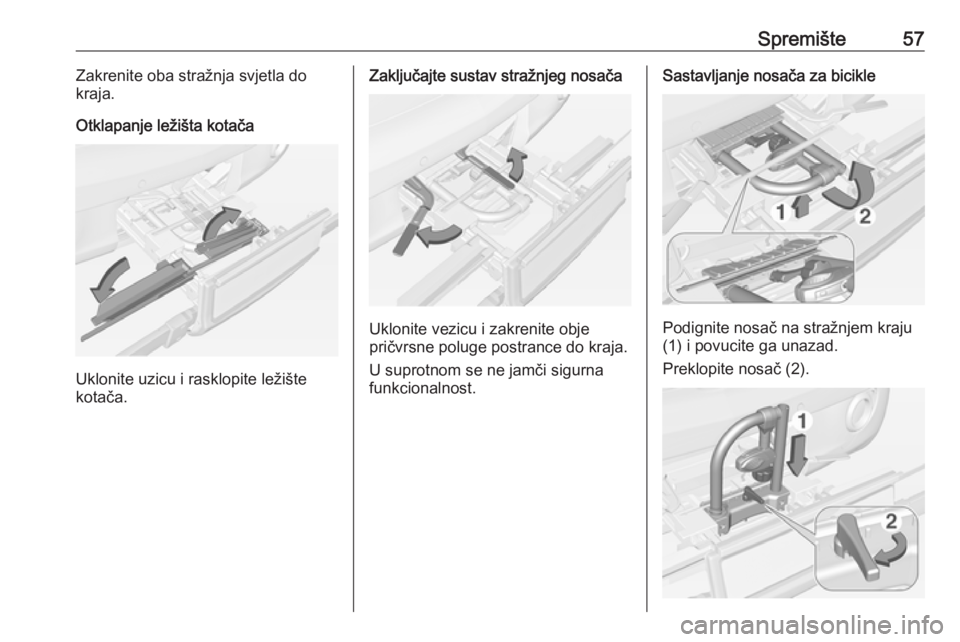 Spremište 57

Zakrenite oba stražnja svjetla do kraja.

Otklapanje ležišta kotača

Uklonite uzicu i rasklopite ležište kotača.

Zaključajte sustav stražnjeg nosača

Uklonite vezicu i zakrenite obje pričvrsne poluge postrance do kraja.

U suprotnom se ne jamči sigurna funkcionalnost.

Sastavljanje nosača za bicikle

1

2

Podignite nosač na stražnjem kraju (1) i povucite ga unazad.

Preklopite nosač (2).

1

2

carmanualsonline.info