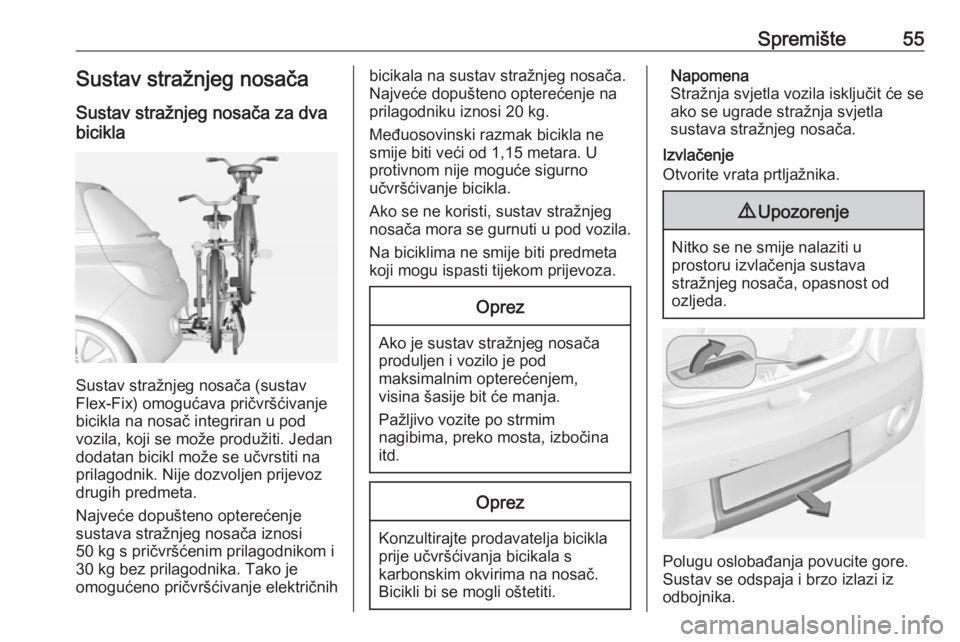 Spremište 55

Sustav stražnjeg nosača

Sustav stražnjeg nosača za dva bicikla

Sustav stražnjeg nosača (sustav Flex-Fix) omogućava pričvršćivanje bicikla na nosač integriran u pod vozila, koji se može produžiti. Jedan dodatan bicikl može se učvrstiti na prilagodnik. Nije dozvoljen prijevoz drugih predmeta.

Najveće dopušteno opterećenje sustava stražnjeg nosača iznosi 50 kg s pričvršćenim prilagodnikom i 30 kg bez prilagodnika. Tako je omogućeno pričvršćivanje električnih bicikala na sustav stražnjeg nosača. Najveće dopušteno opterećenje na prilagodniku iznosi 20 kg.

Međuosovinski razmak bicikla ne smije biti veći od 1,15 metara. U protivnom nije moguće sigurno učvršćivanje bicikla.

Ako se ne koristi, sustav stražnjeg nosača mora se gurnuti u pod vozila.

Na biciklima ne smije biti predmeta koji mogu ispasti tijekom prijevoza.

Oprez

Ako je sustav stražnjeg nosača produljen i vozilo je pod maksimalnim opterećenjem, visina šasije bit će manja.

Pažljivo vozite po strmim nagibima, preko mosta, izbočina itd.

Oprez

Konzultirajte prodavatelja bicikla prije učvršćivanja bicikala s karbonskim okvirima na nosač. Bicikli bi se mogli oštetiti.

Napomena
Stražnja svjetla vozila isključit će se ako se ugrade stražnja svjetla sustava stražnjeg nosača.

Izvlačenje
Otvorite vrata prtljažnika.

⚠ Upozorenje

Nitko se ne smije nalaziti u prostoru izvlačenja sustava stražnjeg nosača, opasnost od ozljeda.

Polugu oslobađanja povucite gore. Sustav se odspaja i brzo izlazi iz odbojnika.

carmanualsonline.info