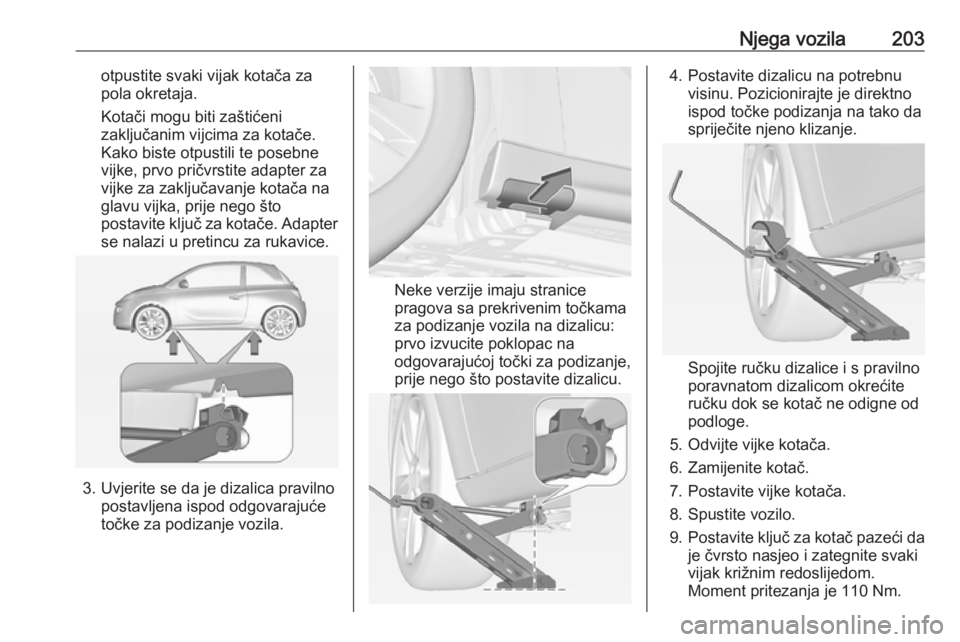 Njega vozila 203

otpustite svaki vijak kotača za pola okretaja.

Kotači mogu biti zaštićeni zaključanim vijcima za kotače. Kako biste otpustili te posebne vijke, prvo pričvrstite adapter za vijke za zaključavanje kotača na glavu vijka, prije nego što postavite ključ za kotače. Adapter se nalazi u pretincu za rukavice.

3. Uvjerite se da je dizalica pravilno postavljena ispod odgovarajuće točke za podizanje vozila.

Neke verzije imaju stranice pragova sa prekrivenim točkama za podizanje vozila na dizalicu: prvo izvucite poklopac na odgovarajućoj točki za podizanje, prije nego što postavite dizalicu.

4. Postavite dizalicu na potrebnu visinu. Pozicionirajte je direktno ispod točke podizanja na tako da spriječite njeno klizanje.

Spojite ručku dizalice i s pravilno poravnatom dizalicom okrećite ručku dok se kotač ne odigne od podloge.

5. Odvijte vijke kotača.

6. Zamijenite kotač.

7. Postavite vijke kotača.

8. Spustite vozilo.

9. Postavite ključ za kotač pazeći da je čvrsto nasjeo i zategnite svaki vijak križnim redoslijedom. Moment pritezanja je 110 Nm.

carmanualsonline.info