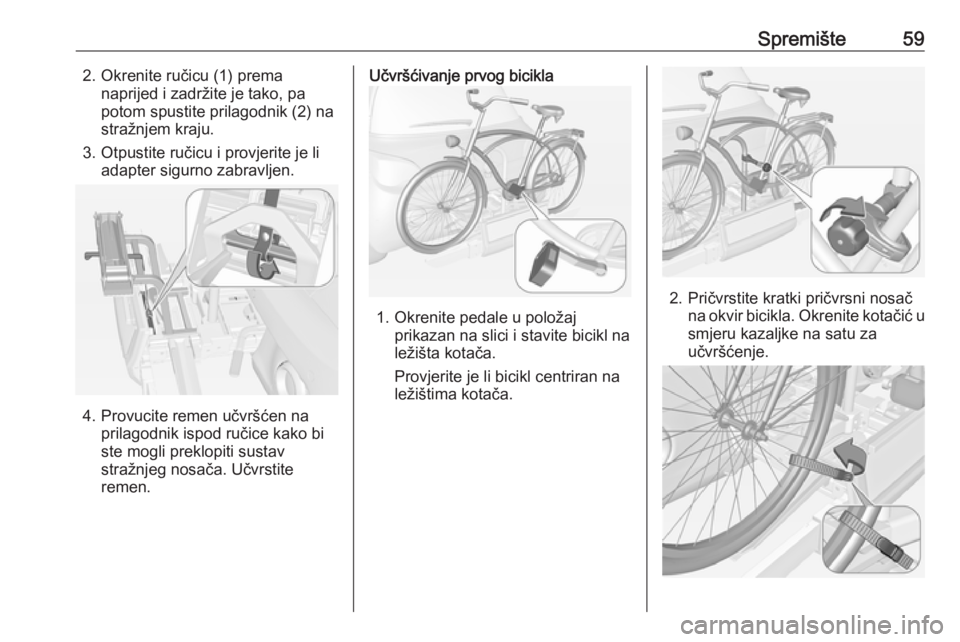 Spremište 59

2. Okrenite ručicu (1) prema naprijed i zadržite je tako, pa potom spustite prilagodnik (2) na stražnjem kraju.

3. Otpustite ručicu i provjerite je li adapter sigurno zabravljen.

4. Provucite remen učvršćen na prilagodnik ispod ručice kako bi ste mogli preklopiti sustav stražnjeg nosača. Učvrstite remen.

Učvršćivanje prvog bicikla

1. Okrenite pedale u položaj prikazan na slici i stavite bicikl na ležišta kotača.

Provjerite je li bicikl centriran na ležištima kotača.

2. Pričvrstite kratki pričvrsni nosač na okvir bicikla. Okrenite kotačić u smjeru kazaljke na satu za učvršćenje.

carmanualsonline.info