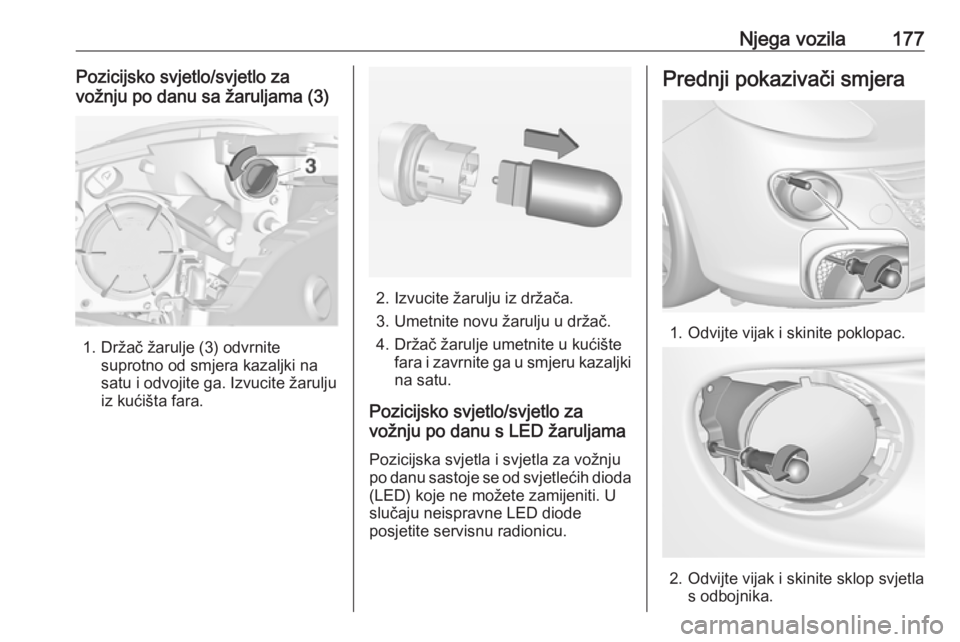 Njega vozila 177

Pozicijsko svjetlo/svjetlo za vožnju po danu sa žaruljama (3)

3

1. Držač žarulje (3) odvrnite suprotno od smjera kazaljki na satu i odvojite ga. Izvucite žarulju iz kućišta fara.

2. Izvucite žarulju iz držača.
3. Umetnite novu žarulju u držač.
4. Držač žarulje umetnite u kućište fara i zavrnite ga u smjeru kazaljki na satu.

Pozicijsko svjetlo/svjetlo za vožnju po danu s LED žaruljama

Pozicijska svjetla i svjetla za vožnju po danu sastoje se od svjetlećih dioda (LED) koje ne možete zamijeniti. U slučaju neispravne LED diode posjetite servisnu radionicu.

Prednji pokazivači smjera

1. Odvijte vijak i skinite poklopac.

2. Odvijte vijak i skinite sklop svjetla s odbojnika.

carmanualsonline.info