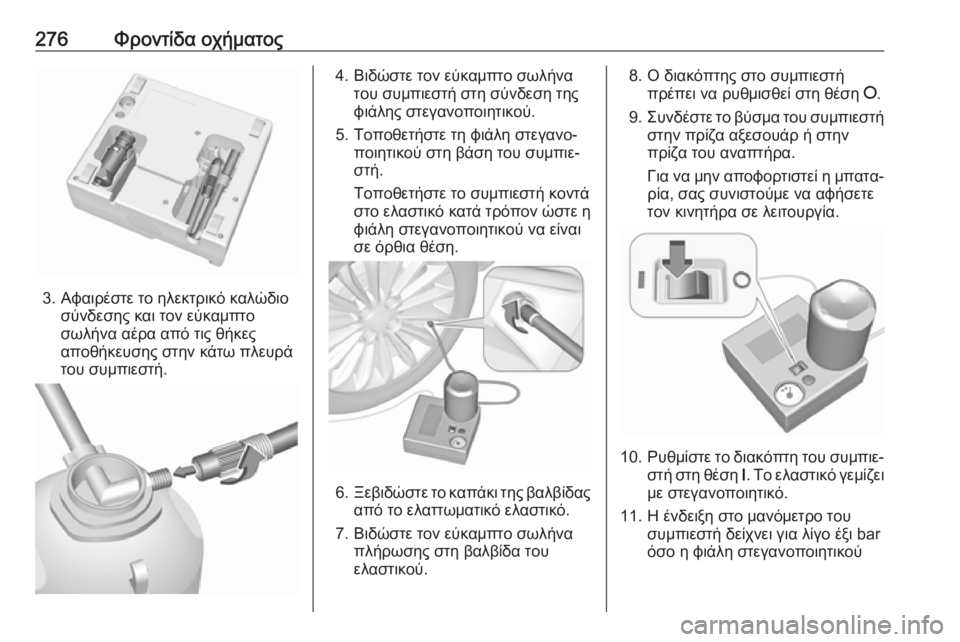 276 Φροντίδα οχήματος

3. Αφαιρέστε το ηλεκτρικό καλώδιο σύνδεσης και τον εύκαμπτο σωλήνα αέρα από τις θήκες αποθήκευσης στην κάτω πλευρά του συμπιεστή.

4. Βιδώστε τον εύκαμπτο σωλήνα του συμπιεστή στη σύνδεση της φιάλης στεγανοποιητικού.

5. Τοποθετήστε τη φιάλη στεγανοποιητικού στη βάση του συμπιεστή.

Τοποθετήστε το συμπιεστή κοντά στο ελαστικό κατά τρόπον ώστε η φιάλη στεγανοποιητικού να είναι σε όρθια θέση.

6. Ξεβιδώστε το καπάκι της βαλβίδας από το ελαττωματικό ελαστικό.

7. Βιδώστε τον εύκαμπτο σωλήνα πλήρωσης στη βαλβίδα του ελαστικού.

8. Ο διακόπτης στο συμπιεστή πρέπει να ρυθμισθεί στη θέση O.

9. Συνδέστε το βύσμα του συμπιεστή στην πρίζα αξεσουάρ ή στην πρίζα του αναπτήρα.

Για να μην αποφορτιστεί η μπαταρία, σας συνιστούμε να αφήσετε τον κινητήρα σε λειτουργία.

10. Ρυθμίστε το διακόπτη του συμπιεστή στη θέση I. Το ελαστικό γεμίζει με στεγανοποιητικό.

11. Η ένδειξη στο μανόμετρο του συμπιεστή δείχνει για λίγο έξι bar όσο η φιάλη στεγανοποιητικού

carmanualsonline.info