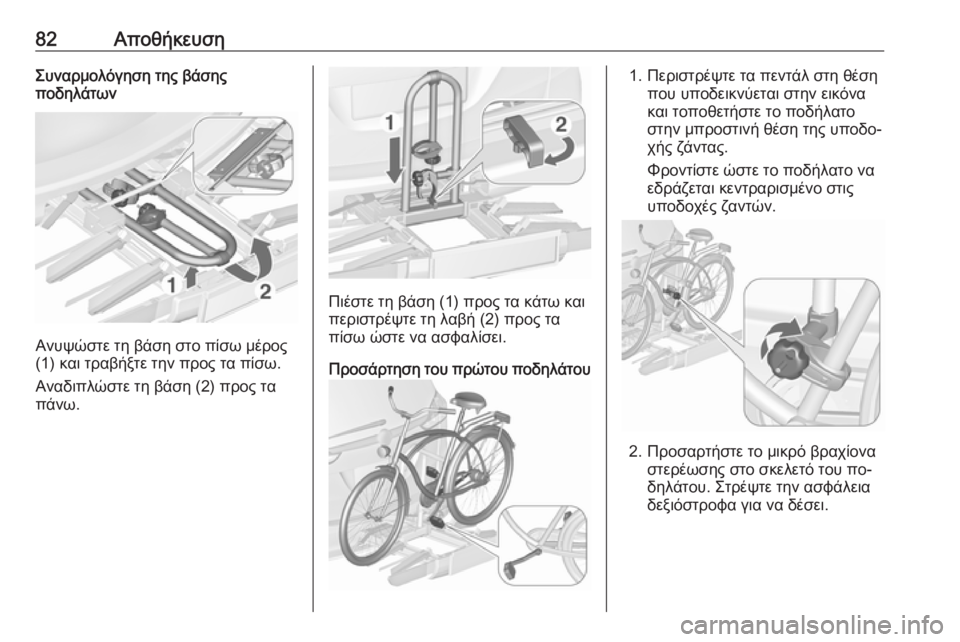 82 Αποθήκευση

Συναρμολόγηση της βάσης ποδηλάτων

1 2

Ανυψώστε τη βάση στο πίσω μέρος (1) και τραβήξτε την προς τα πίσω.

Αναδιπλώστε τη βάση (2) προς τα πάνω.

1 2

Πιέστε τη βάση (1) προς τα κάτω και περιστρέψτε τη λαβή (2) προς τα πίσω ώστε να ασφαλίσει.

Προσάρτηση του πρώτου ποδηλάτου

1. Περιστρέψτε τα πεντάλ στη θέση που υποδεικνύεται στην εικόνα και τοποθετήστε το ποδήλατο στην μπροστινή θέση της υποδοχής ζάντας.

Φροντίστε ώστε το ποδήλατο να εδράζεται κεντραρισμένο στις υποδοχές ζαντών.

2. Προσαρτήστε το μικρό βραχίονα στερέωσης στο σκελετό του ποδηλάτου. Στρέψτε την ασφάλεια δεξιόστροφα για να δέσει.

carmanualsonline.info