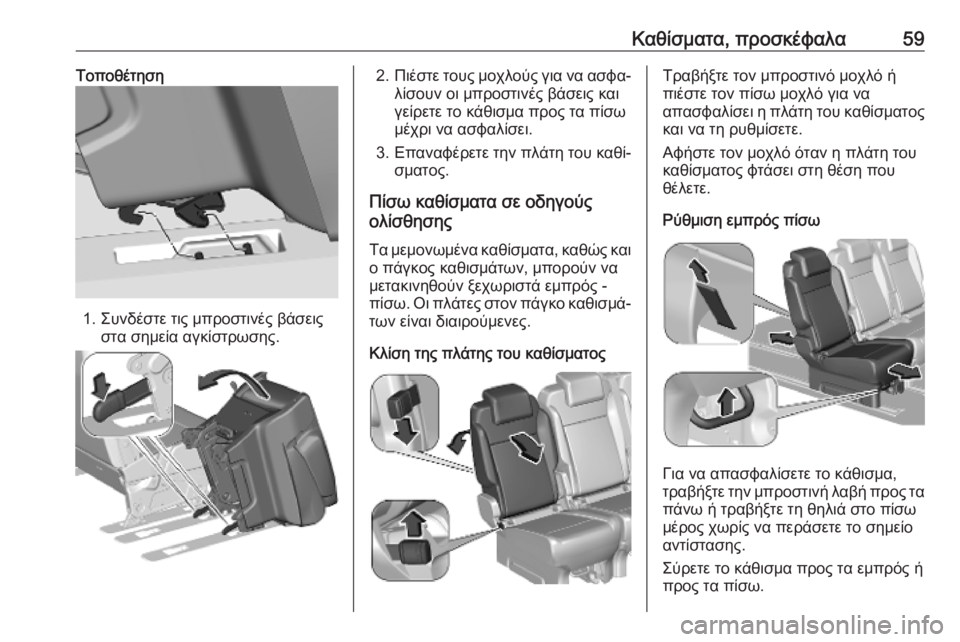 Καθίσματα, προσκέφαλα 59

Τοποθέτηση

1. Συνδέστε τις μπροστινές βάσεις στα σημεία αγκίστρωσης.

2. Πιέστε τους μοχλούς για να ασφαλίσουν οι μπροστινές βάσεις και γείρετε το κάθισμα προς τα πίσω μέχρι να ασφαλίσει.

3. Επαναφέρετε την πλάτη του καθίσματος.

Πίσω καθίσματα σε οδηγούς ολίσθησης

Τα μεμονωμένα καθίσματα, καθώς και ο πάγκος καθισμάτων, μπορούν να μετακινηθούν ξεχωριστά εμπρός - πίσω. Οι πλάτες στον πάγκο καθισμάτων είναι διαιρούμενες.

Κλίση της πλάτης του καθίσματος

Τραβήξτε τον μπροστινό μοχλό ή πιέστε τον πίσω μοχλό για να απασφαλίσει η πλάτη του καθίσματος και να τη ρυθμίσετε.

Αφήστε τον μοχλό όταν η πλάτη του καθίσματος φτάσει στη θέση που θέλετε.

Ρύθμιση εμπρός πίσω

Για να απασφαλίσετε το κάθισμα, τραβήξτε την μπροστινή λαβή προς τα πάνω ή τραβήξτε τη θηλιά στο πίσω μέρος χωρίς να περάσετε το σημείο αντίστασης.

Σύρετε το κάθισμα προς τα εμπρός ή προς τα πίσω.

carmanualsonline.info