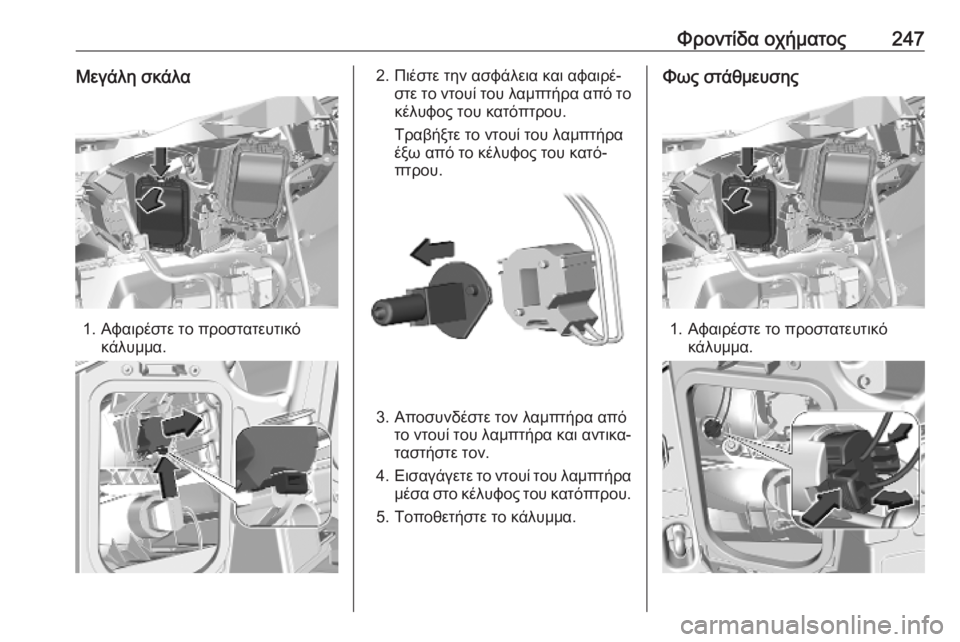 Φροντίδα οχήματος 247

Μεγάλη σκάλα

1. Αφαιρέστε το προστατευτικό κάλυμμα.

2. Πιέστε την ασφάλεια και αφαιρέστε το ντουί του λαμπτήρα από το κέλυφος του κατόπτρου.

Τραβήξτε το ντουί του λαμπτήρα έξω από το κέλυφος του κατόπτρου.

3. Αποσυνδέστε τον λαμπτήρα από το ντουί του λαμπτήρα και αντικαταστήστε τον.

4. Εισαγάγετε το ντουί του λαμπτήρα μέσα στο κέλυφος του κατόπτρου.

5. Τοποθετήστε το κάλυμμα.

Φως στάθμευσης

1. Αφαιρέστε το προστατευτικό κάλυμμα.

carmanualsonline.info