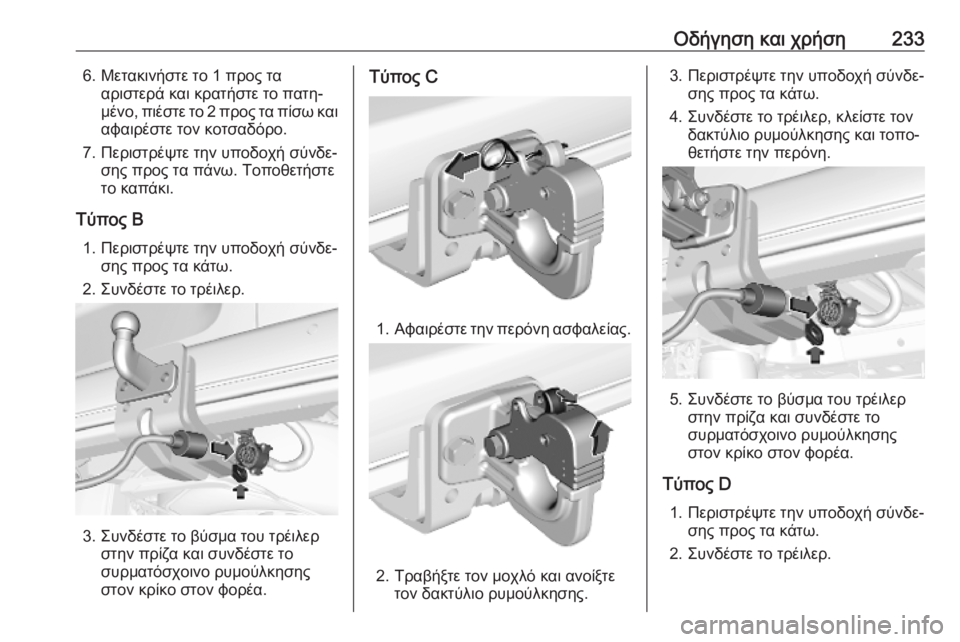 Οδήγηση και χρήση 233

6. Μετακινήστε το 1 προς τα αριστερά και κρατήστε το πατημένο, πιέστε το 2 προς τα πίσω και αφαιρέστε τον κοτσαδόρο.
7. Περιστρέψτε την υποδοχή σύνδεσης προς τα πάνω. Τοποθετήστε το καπάκι.

Τύπος B

1. Περιστρέψτε την υποδοχή σύνδεσης προς τα κάτω.
2. Συνδέστε το τρέιλερ.

3. Συνδέστε το βύσμα του τρέιλερ στην πρίζα και συνδέστε το συρματόσχοινο ρυμούλκησης στον κρίκο στον φορέα.

Τύπος C

1. Αφαιρέστε την περόνη ασφαλείας.

2. Τραβήξτε τον μοχλό και ανοίξτε τον δακτύλιο ρυμούλκησης.

3. Περιστρέψτε την υποδοχή σύνδεσης προς τα κάτω.
4. Συνδέστε το τρέιλερ, κλείστε τον δακτύλιο ρυμούλκησης και τοποθετήστε την περόνη.

5. Συνδέστε το βύσμα του τρέιλερ στην πρίζα και συνδέστε το συρματόσχοινο ρυμούλκησης στον κρίκο στον φορέα.

Τύπος D

1. Περιστρέψτε την υποδοχή σύνδεσης προς τα κάτω.
2. Συνδέστε το τρέιλερ.

carmanualsonline.info