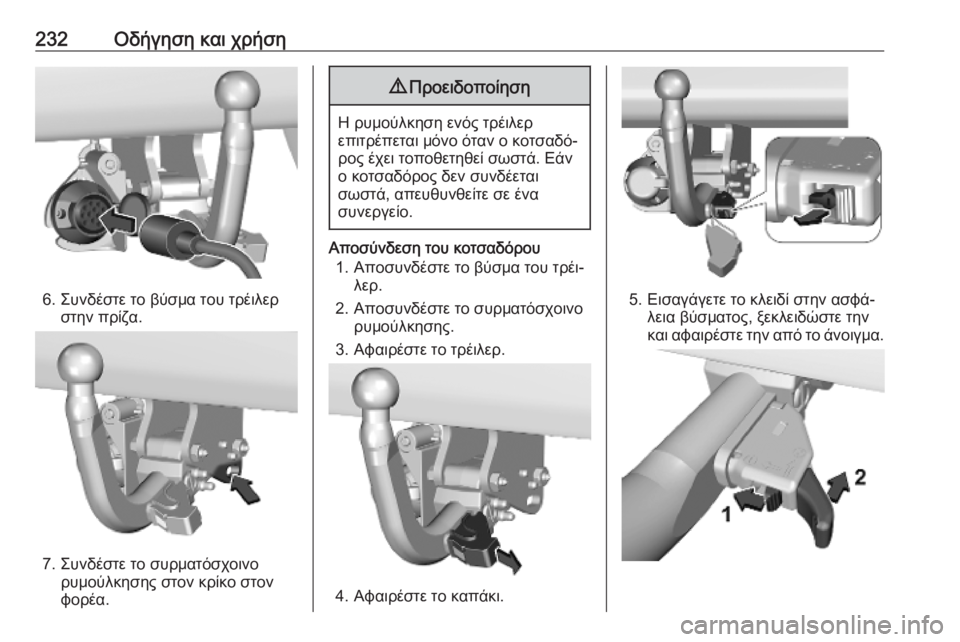 232 Οδήγηση και χρήση

6. Συνδέστε το βύσμα του τρέιλερ στην πρίζα.

7. Συνδέστε το συρματόσχοινο ρυμούλκησης στον κρίκο στον φορέα.

⚠ Προειδοποίηση

Η ρυμούλκηση ενός τρέιλερ επιτρέπεται μόνο όταν ο κοτσαδόρος έχει τοποθετηθεί σωστά. Εάν ο κοτσαδόρος δεν συνδέεται σωστά, απευθυνθείτε σε ένα συνεργείο.

Αποσύνδεση του κοτσαδόρου
1. Αποσυνδέστε το βύσμα του τρέιλερ.
2. Αποσυνδέστε το συρματόσχοινο ρυμούλκησης.
3. Αφαιρέστε το τρέιλερ.

4. Αφαιρέστε το καπάκι.

5. Εισαγάγετε το κλειδί στην ασφάλεια βύσματος, ξεκλειδώστε την και αφαιρέστε την από το άνοιγμα.

1
2

carmanualsonline.info