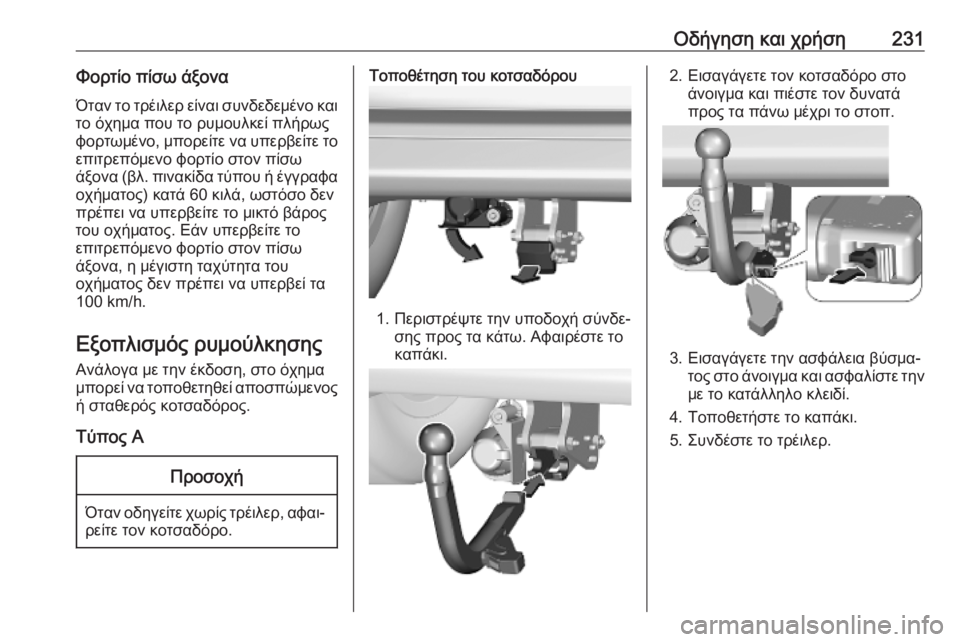 Οδήγηση και χρήση 231

Φορτίο πίσω άξονα

Όταν το τρέιλερ είναι συνδεδεμένο και το όχημα που το ρυμουλκεί πλήρως φορτωμένο, μπορείτε να υπερβείτε το επιτρεπόμενο φορτίο στον πίσω άξονα (βλ. πινακίδα τύπου ή έγγραφα οχήματος) κατά 60 κιλά, ωστόσο δεν πρέπει να υπερβείτε το μικτό βάρος του οχήματος. Εάν υπερβείτε το επιτρεπόμενο φορτίο στον πίσω άξονα, η μέγιστη ταχύτητα του οχήματος δεν πρέπει να υπερβεί τα 100 km/h.

Εξοπλισμός ρυμούλκησης

Ανάλογα με την έκδοση, στο όχημα μπορεί να τοποθετηθεί αποσπώμενος ή σταθερός κοτσαδόρος.

Τύπος A

Προσοχή

Όταν οδηγείτε χωρίς τρέιλερ, αφαιρείτε τον κοτσαδόρο.

Τοποθέτηση του κοτσαδόρου

1. Περιστρέψτε την υποδοχή σύνδεσης προς τα κάτω. Αφαιρέστε το καπάκι.

2. Εισαγάγετε τον κοτσαδόρο στο άνοιγμα και πιέστε τον δυνατά προς τα πάνω μέχρι το στοπ.

3. Εισαγάγετε την ασφάλεια βύσματος στο άνοιγμα και ασφαλίστε την με το κατάλληλο κλειδί.

4. Τοποθετήστε το καπάκι.

5. Συνδέστε το τρέιλερ.

carmanualsonline.info