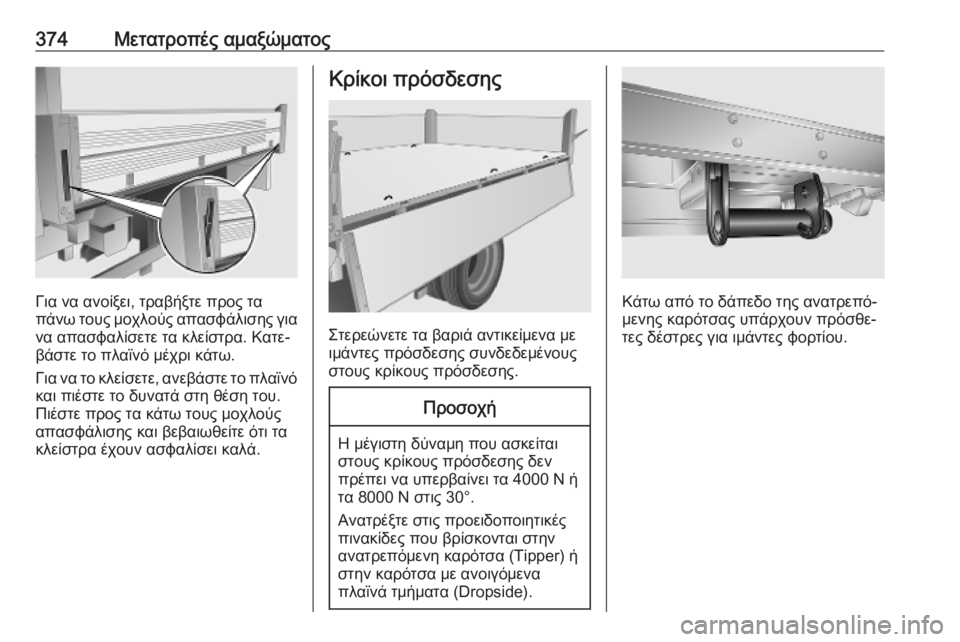 374 Μετατροπές αμαξώματος

Για να ανοίξει, τραβήξτε προς τα πάνω τους μοχλούς απασφάλισης για να απασφαλίσετε τα κλείστρα. Κατεβάστε το πλαϊνό μέχρι κάτω.

Για να το κλείσετε, ανεβάστε το πλαϊνό και πιέστε το δυνατά στη θέση του. Πιέστε προς τα κάτω τους μοχλούς απασφάλισης και βεβαιωθείτε ότι τα κλείστρα έχουν ασφαλίσει καλά.

Κρίκοι πρόσδεσης

Στερεώνετε τα βαριά αντικείμενα με ιμάντες πρόσδεσης συνδεδεμένους στους κρίκους πρόσδεσης.

Προσοχή

Η μέγιστη δύναμη που ασκείται στους κρίκους πρόσδεσης δεν πρέπει να υπερβαίνει τα 4000 N ή τα 8000 N στις 30°.

Ανατρέξτε στις προειδοποιητικές πινακίδες που βρίσκονται στην ανατρεπόμενη καρότσα (Tipper) ή στην καρότσα με ανοιγόμενα πλαϊνά τμήματα (Dropside).

Κάτω από το δάπεδο της ανατρεπόμενης καρότσας υπάρχουν πρόσθετες δέστρες για ιμάντες φορτίου.

carmanualsonline.info