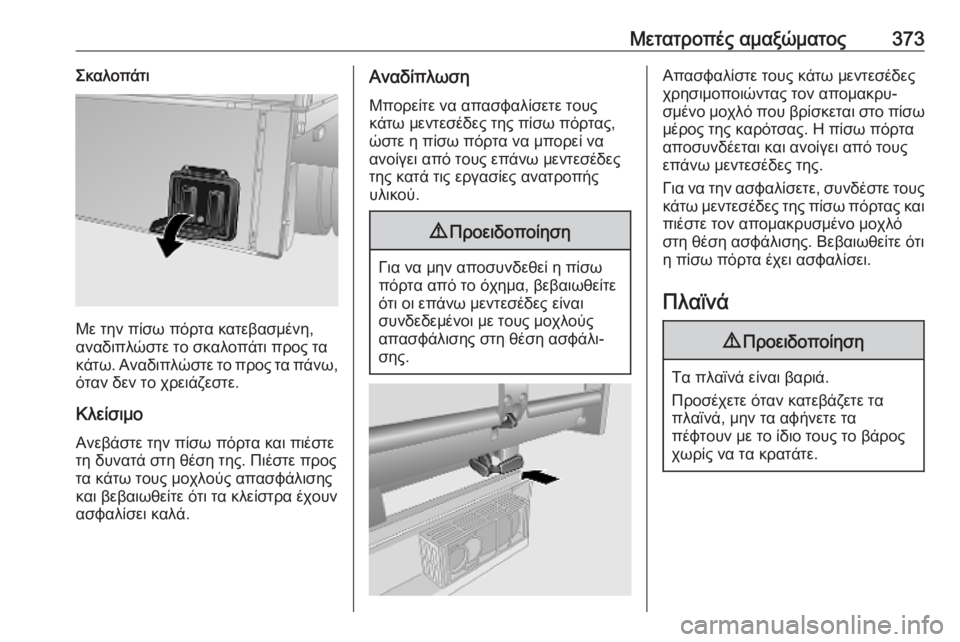 Μετατροπές αμαξώματος 373

Σκαλοπάτι

Με την πίσω πόρτα κατεβασμένη, αναδιπλώστε το σκαλοπάτι προς τα κάτω. Αναδιπλώστε το προς τα πάνω, όταν δεν το χρειάζεστε.

Κλείσιμο

Ανεβάστε την πίσω πόρτα και πιέστε τη δυνατά στη θέση της. Πιέστε προς τα κάτω τους μοχλούς απασφάλισης και βεβαιωθείτε ότι τα κλείστρα έχουν ασφαλίσει καλά.

Αναδίπλωση

Μπορείτε να απασφαλίσετε τους κάτω μεντεσέδες της πίσω πόρτας, ώστε η πίσω πόρτα να μπορεί να ανοίγει από τους επάνω μεντεσέδες της κατά τις εργασίες ανατροπής υλικού.

⚠ Προειδοποίηση

Για να μην αποσυνδεθεί η πίσω πόρτα από το όχημα, βεβαιωθείτε ότι οι επάνω μεντεσέδες είναι συνδεδεμένοι με τους μοχλούς απασφάλισης στη θέση ασφάλισης.

Απασφαλίστε τους κάτω μεντεσέδες χρησιμοποιώντας τον απομακρυσμένο μοχλό που βρίσκεται στο πίσω μέρος της καρότσας. Η πίσω πόρτα αποσυνδέεται και ανοίγει από τους επάνω μεντεσέδες της.

Για να την ασφαλίσετε, συνδέστε τους κάτω μεντεσέδες της πίσω πόρτας και πιέστε τον απομακρυσμένο μοχλό στη θέση ασφάλισης. Βεβαιωθείτε ότι η πίσω πόρτα έχει ασφαλίσει.

Πλαϊνά

⚠ Προειδοποίηση

Τα πλαϊνά είναι βαριά.

Προσέχετε όταν κατεβάζετε τα πλαϊνά, μην τα αφήνετε τα πέφτουν με το ίδιο τους το βάρος χωρίς να τα κρατάτε.

carmanualsonline.info