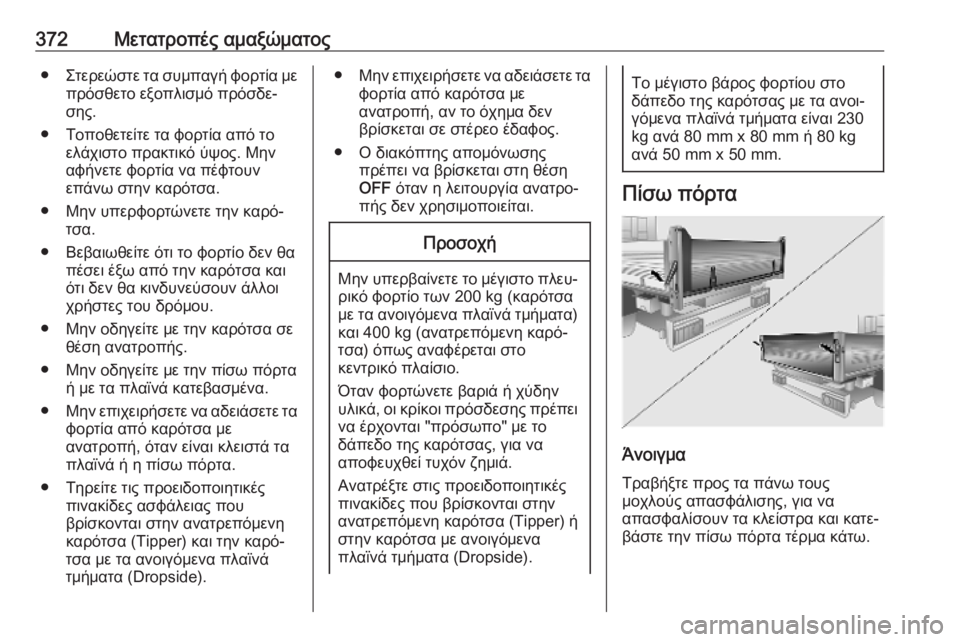 372 Μετατροπές αμαξώματος

● Στερεώστε τα συμπαγή φορτία με πρόσθετο εξοπλισμό πρόσδεσης.
● Τοποθετείτε τα φορτία από το ελάχιστο πρακτικό ύψος. Μην αφήνετε φορτία να πέφτουν επάνω στην καρότσα.
● Μην υπερφορτώνετε την καρότσα.
● Βεβαιωθείτε ότι το φορτίο δεν θα πέσει έξω από την καρότσα και ότι δεν θα κινδυνεύσουν άλλοι χρήστες του δρόμου.
● Μην οδηγείτε με την καρότσα σε θέση ανατροπής.
● Μην οδηγείτε με την πίσω πόρτα ή με τα πλαϊνά κατεβασμένα.
● Μην επιχειρήσετε να αδειάσετε τα φορτία από καρότσα με ανατροπή, όταν είναι κλειστά τα πλαϊνά ή η πίσω πόρτα.
● Τηρείτε τις προειδοποιητικές πινακίδες ασφάλειας που βρίσκονται στην ανατρεπόμενη καρότσα (Tipper) και την καρότσα με τα ανοιγόμενα πλαϊνά τμήματα (Dropside).
● Μην επιχειρήσετε να αδειάσετε τα φορτία από καρότσα με ανατροπή, αν το όχημα δεν βρίσκεται σε στέρεο έδαφος.
● Ο διακόπτης απομόνωσης πρέπει να βρίσκεται στη θέση OFF όταν η λειτουργία ανατροπής δεν χρησιμοποιείται.

Προσοχή

Μην υπερβαίνετε το μέγιστο πλευρικό φορτίο των 200 kg (καρότσα με τα ανοιγόμενα πλαϊνά τμήματα) και 400 kg (ανατρεπόμενη καρότσα) όπως αναφέρεται στο κεντρικό πλαίσιο.

Όταν φορτώνετε βαριά ή χύδην υλικά, οι κρίκοι πρόσδεσης πρέπει να έρχονται "πρόσωπο" με το δάπεδο της καρότσας, για να αποφευχθεί τυχόν ζημιά.

Ανατρέξτε στις προειδοποιητικές πινακίδες που βρίσκονται στην ανατρεπόμενη καρότσα (Tipper) ή στην καρότσα με ανοιγόμενα πλαϊνά τμήματα (Dropside).

Το μέγιστο βάρος φορτίου στο δάπεδο της καρότσας με τα ανοιγόμενα πλαϊνά τμήματα είναι 230 kg ανά 80 mm x 80 mm ή 80 kg ανά 50 mm x 50 mm.

Πίσω πόρτα

Άνοιγμα

Τραβήξτε προς τα πάνω τους μοχλούς απασφάλισης, για να απασφαλίσουν τα κλείστρα και κατεβάστε την πίσω πόρτα τέρμα κάτω.

carmanualsonline.info