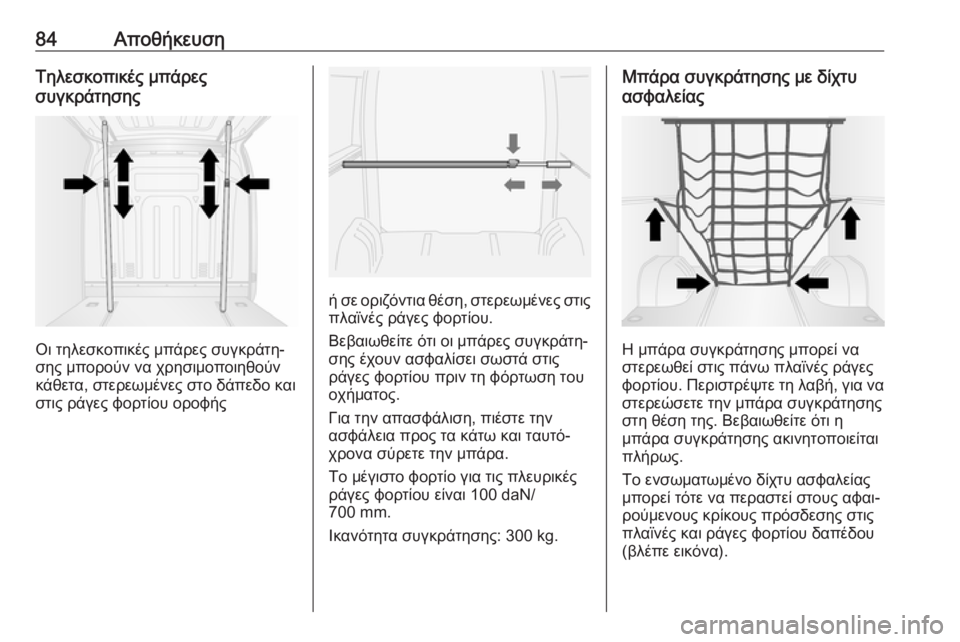 84 Αποθήκευση

Τηλεσκοπικές μπάρες συγκράτησης

Οι τηλεσκοπικές μπάρες συγκράτησης μπορούν να χρησιμοποιηθούν κάθετα, στερεωμένες στο δάπεδο και στις ράγες φορτίου οροφής

ή σε οριζόντια θέση, στερεωμένες στις πλαϊνές ράγες φορτίου.

Βεβαιωθείτε ότι οι μπάρες συγκράτησης έχουν ασφαλίσει σωστά στις ράγες φορτίου πριν τη φόρτωση του οχήματος.

Για την απασφάλιση, πιέστε την ασφάλεια προς τα κάτω και ταυτόχρονα σύρετε την μπάρα.

Το μέγιστο φορτίο για τις πλευρικές ράγες φορτίου είναι 100 daN/ 700 mm.

Ικανότητα συγκράτησης: 300 kg.

Μπάρα συγκράτησης με δίχτυ ασφαλείας

Η μπάρα συγκράτησης μπορεί να στερεωθεί στις πάνω πλαϊνές ράγες φορτίου. Περιστρέψτε τη λαβή, για να στερεώσετε την μπάρα συγκράτησης στη θέση της. Βεβαιωθείτε ότι η μπάρα συγκράτησης ακινητοποιείται πλήρως.

Το ενσωματωμένο δίχτυ ασφαλείας μπορεί τότε να περαστεί στους αφαιρούμενους κρίκους πρόσδεσης στις πλαϊνές και ράγες φορτίου δαπέδου (βλέπε εικόνα).

carmanualsonline.info