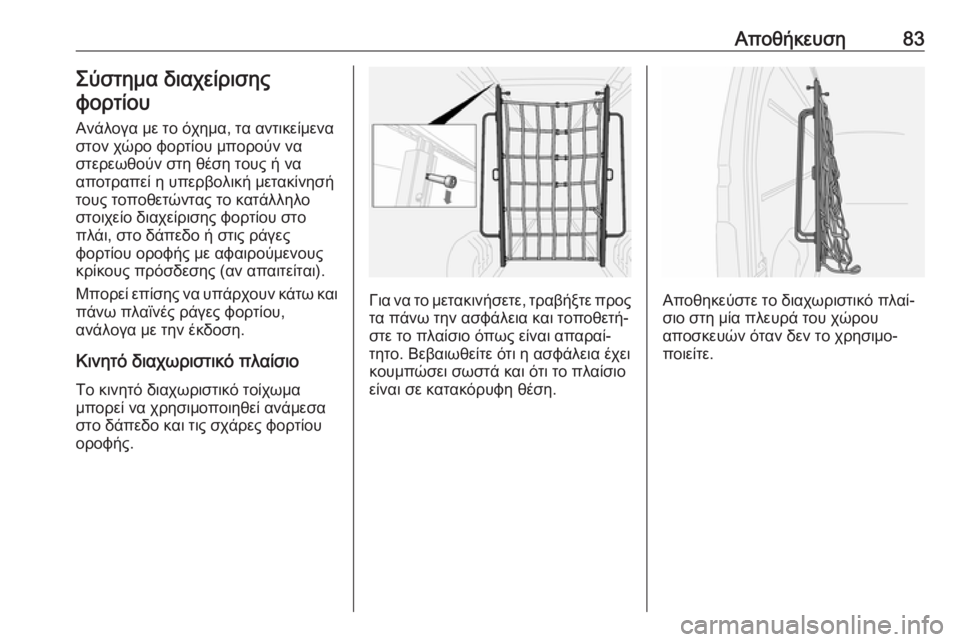 Αποθήκευση 83

Σύστημα διαχείρισης φορτίου

Ανάλογα με το όχημα, τα αντικείμενα στον χώρο φορτίου μπορούν να στερεωθούν στη θέση τους ή να αποτραπεί η υπερβολική μετακίνησή τους τοποθετώντας το κατάλληλο στοιχείο διαχείρισης φορτίου στο πλάι, στο δάπεδο ή στις ράγες φορτίου οροφής με αφαιρούμενους κρίκους πρόσδεσης (αν απαιτείται).

Μπορεί επίσης να υπάρχουν κάτω και πάνω πλαϊνές ράγες φορτίου, ανάλογα με την έκδοση.

Κινητό διαχωριστικό πλαίσιο

Το κινητό διαχωριστικό τοίχωμα μπορεί να χρησιμοποιηθεί ανάμεσα στο δάπεδο και τις σχάρες φορτίου οροφής.

Για να το μετακινήσετε, τραβήξτε προς τα πάνω την ασφάλεια και τοποθετήστε το πλαίσιο όπως είναι απαραίτητο. Βεβαιωθείτε ότι η ασφάλεια έχει κουμπώσει σωστά και ότι το πλαίσιο είναι σε κατακόρυφη θέση.

Αποθηκεύστε το διαχωριστικό πλαίσιο στη μία πλευρά του χώρου αποσκευών όταν δεν το χρησιμοποιείτε.

carmanualsonline.info