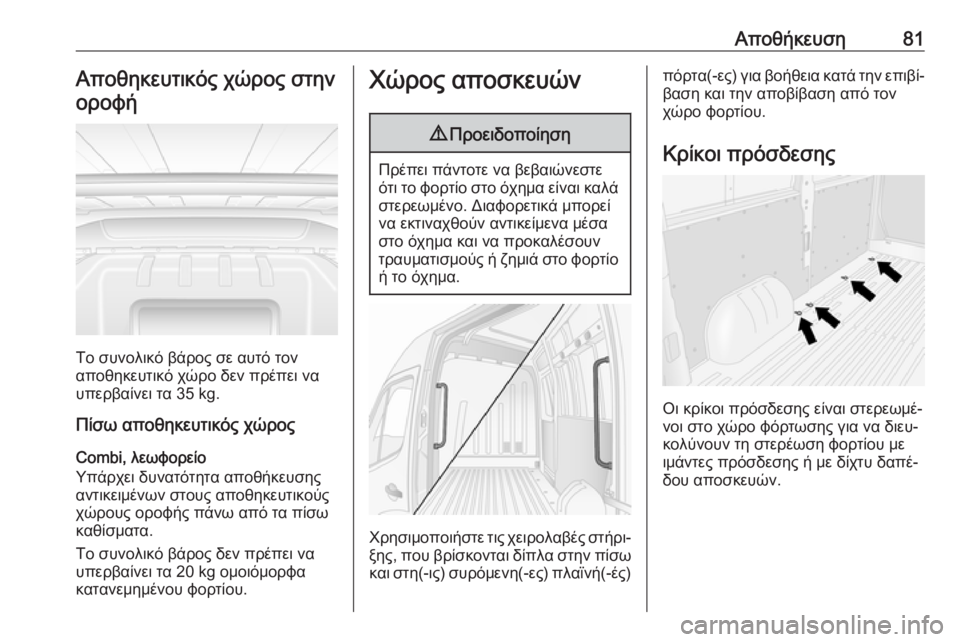 Αποθήκευση 81

Αποθηκευτικός χώρος στην οροφή

Το συνολικό βάρος σε αυτό τον αποθηκευτικό χώρο δεν πρέπει να υπερβαίνει τα 35 kg.

Πίσω αποθηκευτικός χώρος

Combi, λεωφορείο
Υπάρχει δυνατότητα αποθήκευσης αντικειμένων στους αποθηκευτικούς χώρους οροφής πάνω από τα πίσω καθίσματα.

Το συνολικό βάρος δεν πρέπει να υπερβαίνει τα 20 kg ομοιόμορφα κατανεμημένου φορτίου.

Χώρος αποσκευών

⚠ Προειδοποίηση

Πρέπει πάντοτε να βεβαιώνεστε ότι το φορτίο στο όχημα είναι καλά στερεωμένο. Διαφορετικά μπορεί να εκτιναχθούν αντικείμενα μέσα στο όχημα και να προκαλέσουν τραυματισμούς ή ζημιά στο φορτίο ή το όχημα.

Χρησιμοποιήστε τις χειρολαβές στήριξης, που βρίσκονται δίπλα στην πίσω και στη(-ις) συρόμενη(-ες) πλαϊνή(-ές) πόρτα(-ες) για βοήθεια κατά την επιβίβαση και την αποβίβαση από τον χώρο φορτίου.

Κρίκοι πρόσδεσης

Οι κρίκοι πρόσδεσης είναι στερεωμένοι στο χώρο φόρτωσης για να διευκολύνουν τη στερέωση φορτίου με ιμάντες πρόσδεσης ή με δίχτυ δαπέδου αποσκευών.

carmanualsonline.info