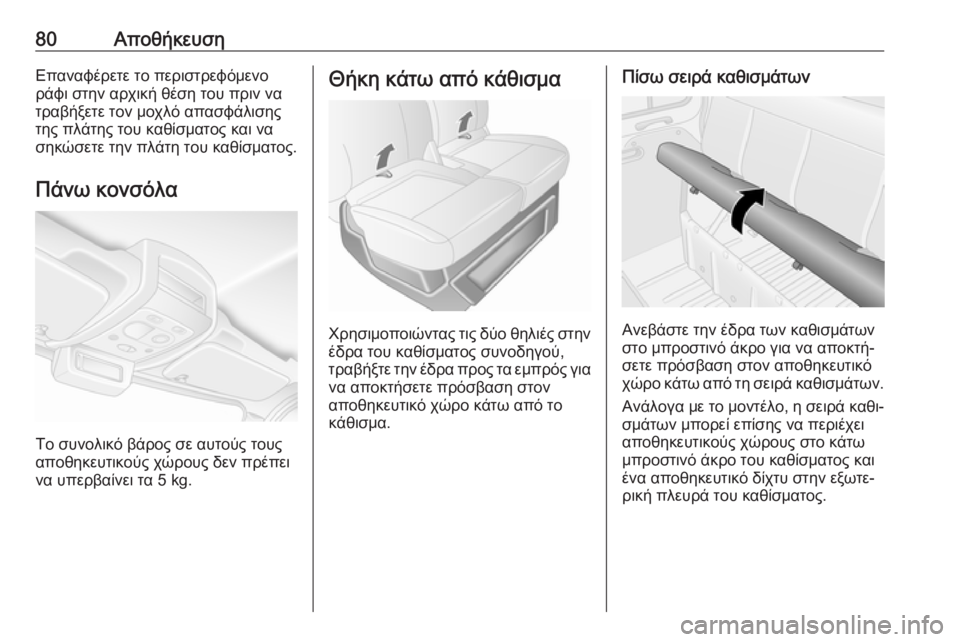 80 Αποθήκευση

Επαναφέρετε το περιστρεφόμενο ράφι στην αρχική θέση του πριν να τραβήξετε τον μοχλό απασφάλισης της πλάτης του καθίσματος και να σηκώσετε την πλάτη του καθίσματος.

Πάνω κονσόλα

Το συνολικό βάρος σε αυτούς τους αποθηκευτικούς χώρους δεν πρέπει να υπερβαίνει τα 5 kg.

Θήκη κάτω από κάθισμα

Χρησιμοποιώντας τις δύο θηλιές στην έδρα του καθίσματος συνοδηγού, τραβήξτε την έδρα προς τα εμπρός για να αποκτήσετε πρόσβαση στον αποθηκευτικό χώρο κάτω από το κάθισμα.

Πίσω σειρά καθισμάτων

Ανεβάστε την έδρα των καθισμάτων στο μπροστινό άκρο για να αποκτήσετε πρόσβαση στον αποθηκευτικό χώρο κάτω από τη σειρά καθισμάτων.

Ανάλογα με το μοντέλο, η σειρά καθισμάτων μπορεί επίσης να περιέχει αποθηκευτικούς χώρους στο κάτω μπροστινό άκρο του καθίσματος και ένα αποθηκευτικό δίχτυ στην εξωτερική πλευρά του καθίσματος.

carmanualsonline.info