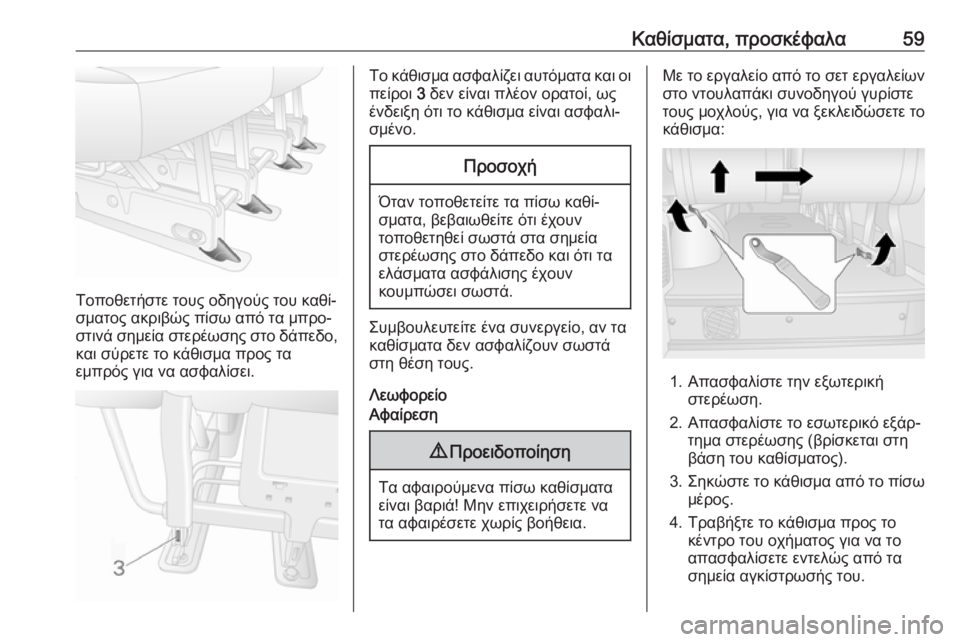 Καθίσματα, προσκέφαλα 59

Τοποθετήστε τους οδηγούς του καθίσματος ακριβώς πίσω από τα μπροστινά σημεία στερέωσης στο δάπεδο, και σύρετε το κάθισμα προς τα εμπρός για να ασφαλίσει.

3

Το κάθισμα ασφαλίζει αυτόματα και οι πείροι 3 δεν είναι πλέον ορατοί, ως ένδειξη ότι το κάθισμα είναι ασφαλισμένο.

Προσοχή

Όταν τοποθετείτε τα πίσω καθίσματα, βεβαιωθείτε ότι έχουν τοποθετηθεί σωστά στα σημεία στερέωσης στο δάπεδο και ότι τα ελάσματα ασφάλισης έχουν κουμπώσει σωστά.

Συμβουλευτείτε ένα συνεργείο, αν τα καθίσματα δεν ασφαλίζουν σωστά στη θέση τους.

Λεωφορείο

Αφαίρεση

⚠ Προειδοποίηση

Τα αφαιρούμενα πίσω καθίσματα είναι βαριά! Μην επιχειρήσετε να τα αφαιρέσετε χωρίς βοήθεια.

Με το εργαλείο από το σετ εργαλείων στο ντουλαπάκι συνοδηγού γυρίστε τους μοχλούς, για να ξεκλειδώσετε το κάθισμα:

1. Απασφαλίστε την εξωτερική στερέωση.
2. Απασφαλίστε το εσωτερικό εξάρτημα στερέωσης (βρίσκεται στη βάση του καθίσματος).
3. Σηκώστε το κάθισμα από το πίσω μέρος.
4. Τραβήξτε το κάθισμα προς το κέντρο του οχήματος για να το απασφαλίσετε εντελώς από τα σημεία αγκίστρωσής του.

carmanualsonline.info