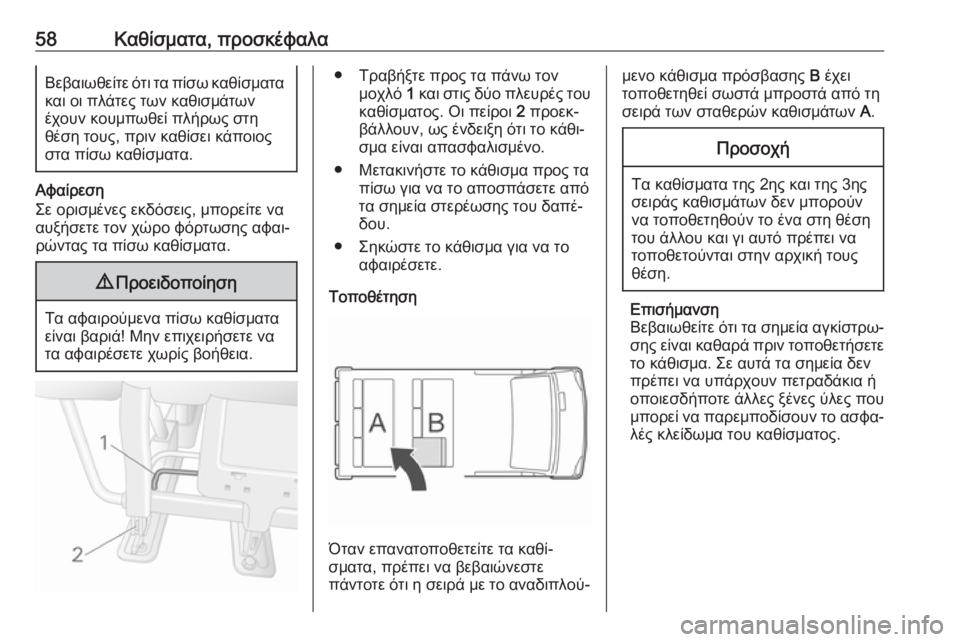 58 Καθίσματα, προσκέφαλα

Βεβαιωθείτε ότι τα πίσω καθίσματα και οι πλάτες των καθισμάτων έχουν κουμπωθεί πλήρως στη θέση τους, πριν καθίσει κάποιος στα πίσω καθίσματα.

Αφαίρεση
Σε ορισμένες εκδόσεις, μπορείτε να αυξήσετε τον χώρο φόρτωσης αφαιρώντας τα πίσω καθίσματα.

⚠ Προειδοποίηση

Τα αφαιρούμενα πίσω καθίσματα είναι βαριά! Μην επιχειρήσετε να τα αφαιρέσετε χωρίς βοήθεια.

1
2

● Τραβήξτε προς τα πάνω τον μοχλό 1 και στις δύο πλευρές του καθίσματος. Οι πείροι 2 προεκβάλλουν, ως ένδειξη ότι το κάθισμα είναι απασφαλισμένο.

● Μετακινήστε το κάθισμα προς τα πίσω για να το αποσπάσετε από τα σημεία στερέωσης του δαπέδου.

● Σηκώστε το κάθισμα για να το αφαιρέσετε.

Τοποθέτηση

A B

Όταν επανατοποθετείτε τα καθίσματα, πρέπει να βεβαιώνεστε πάντοτε ότι η σειρά με το αναδιπλούμενο κάθισμα πρόσβασης B έχει τοποθετηθεί σωστά μπροστά από τη σειρά των σταθερών καθισμάτων A.

Προσοχή

Τα καθίσματα της 2ης και της 3ης σειράς καθισμάτων δεν μπορούν να τοποθετηθούν το ένα στη θέση του άλλου και γι αυτό πρέπει να τοποθετούνται στην αρχική τους θέση.

Επισήμανση
Βεβαιωθείτε ότι τα σημεία αγκίστρωσης είναι καθαρά πριν τοποθετήσετε το κάθισμα. Σε αυτά τα σημεία δεν πρέπει να υπάρχουν πετραδάκια ή οποιεσδήποτε άλλες ξένες ύλες που μπορεί να παρεμποδίσουν το ασφαλές κλείδωμα του καθίσματος.

carmanualsonline.info