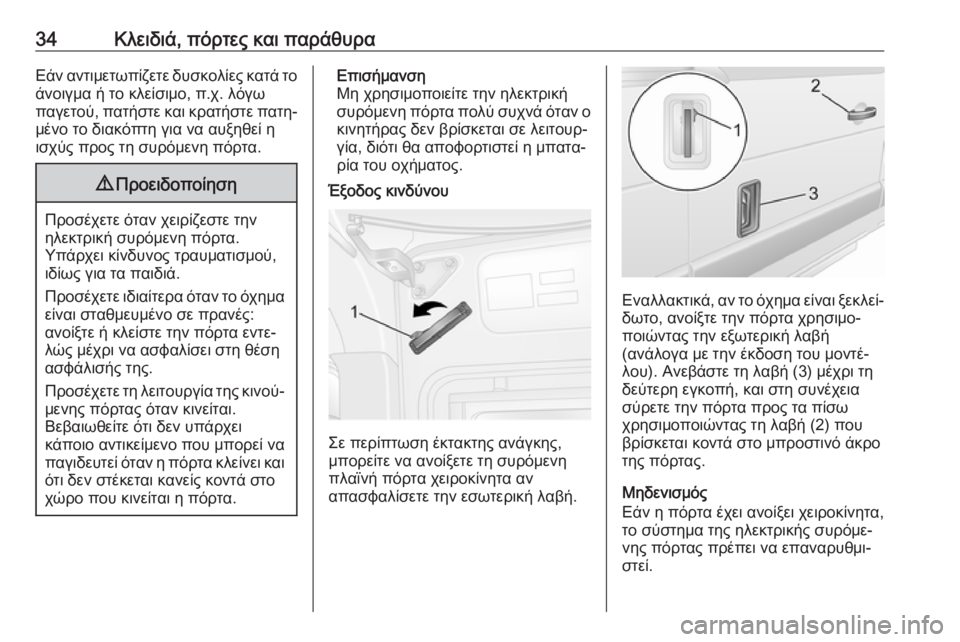 34 Κλειδιά, πόρτες και παράθυρα

Εάν αντιμετωπίζετε δυσκολίες κατά το άνοιγμα ή το κλείσιμο, π.χ. λόγω παγετού, πατήστε και κρατήστε πατημένο το διακόπτη για να αυξηθεί η ισχύς προς τη συρόμενη πόρτα.

⚠ Προειδοποίηση

Προσέχετε όταν χειρίζεστε την ηλεκτρική συρόμενη πόρτα. Υπάρχει κίνδυνος τραυματισμού, ιδίως για τα παιδιά.

Προσέχετε ιδιαίτερα όταν το όχημα είναι σταθμευμένο σε πρανές: ανοίξτε ή κλείστε την πόρτα εντελώς μέχρι να ασφαλίσει στη θέση ασφάλισής της.

Προσέχετε τη λειτουργία της κινούμενης πόρτας όταν κινείται. Βεβαιωθείτε ότι δεν υπάρχει κάποιο αντικείμενο που μπορεί να παγιδευτεί όταν η πόρτα κλείνει και ότι δεν στέκεται κανείς κοντά στο χώρο που κινείται η πόρτα.

Επισήμανση
Μη χρησιμοποιείτε την ηλεκτρική συρόμενη πόρτα πολύ συχνά όταν ο κινητήρας δεν βρίσκεται σε λειτουργία, διότι θα αποφορτιστεί η μπαταρία του οχήματος.

Έξοδος κινδύνου

1

Σε περίπτωση έκτακτης ανάγκης, μπορείτε να ανοίξετε τη συρόμενη πλαϊνή πόρτα χειροκίνητα αν απασφαλίσετε την εσωτερική λαβή.

2
1
3

Εναλλακτικά, αν το όχημα είναι ξεκλείδωτο, ανοίξτε την πόρτα χρησιμοποιώντας την εξωτερική λαβή (ανάλογα με την έκδοση του μοντέλου). Ανεβάστε τη λαβή (3) μέχρι τη δεύτερη εγκοπή, και στη συνέχεια σύρετε την πόρτα προς τα πίσω χρησιμοποιώντας τη λαβή (2) που βρίσκεται κοντά στο μπροστινό άκρο της πόρτας.

Μηδενισμός
Εάν η πόρτα έχει ανοίξει χειροκίνητα, το σύστημα της ηλεκτρικής συρόμενης πόρτας πρέπει να επαναρυθμιστεί.

carmanualsonline.info