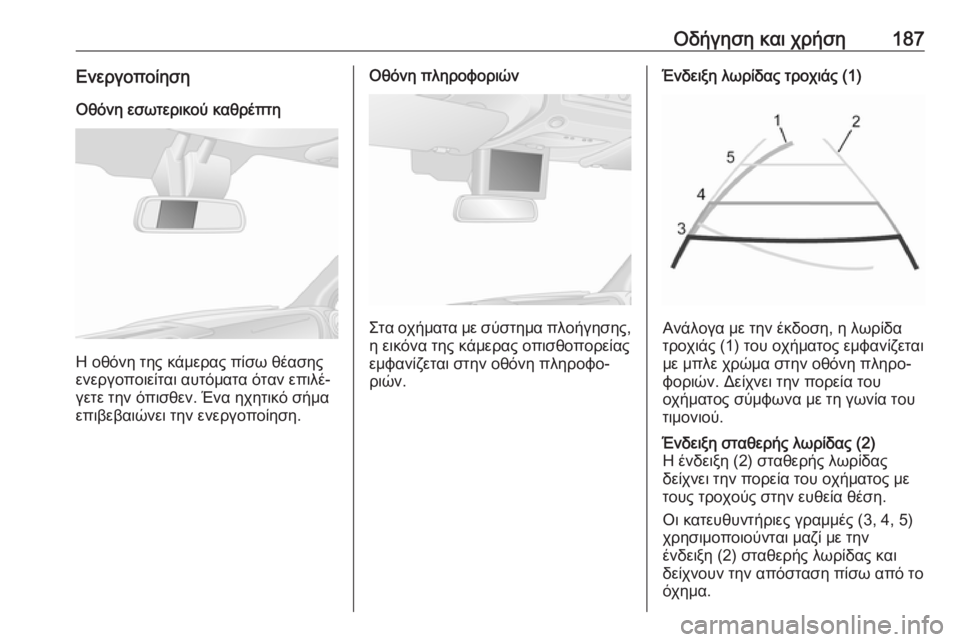 Οδήγηση και χρήση 187

Ενεργοποίηση

Οθόνη εσωτερικού καθρέπτη

Η οθόνη της κάμερας πίσω θέασης ενεργοποιείται αυτόματα όταν επιλέγετε την όπισθεν. Ένα ηχητικό σήμα επιβεβαιώνει την ενεργοποίηση.

Οθόνη πληροφοριών

Στα οχήματα με σύστημα πλοήγησης, η εικόνα της κάμερας οπισθοπορείας εμφανίζεται στην οθόνη πληροφοριών.

Ένδειξη λωρίδας τροχιάς (1)

1
2
5
4
3

Ανάλογα με την έκδοση, η λωρίδα τροχιάς (1) του οχήματος εμφανίζεται με μπλε χρώμα στην οθόνη πληροφοριών. Δείχνει την πορεία του οχήματος σύμφωνα με τη γωνία του τιμονιού.

Ένδειξη σταθερής λωρίδας (2)
Η ένδειξη (2) σταθερής λωρίδας δείχνει την πορεία του οχήματος με τους τροχούς στην ευθεία θέση.

Οι κατευθυντήριες γραμμές (3, 4, 5) χρησιμοποιούνται μαζί με την ένδειξη (2) σταθερής λωρίδας και δείχνουν την απόσταση πίσω από το όχημα.

carmanualsonline.info