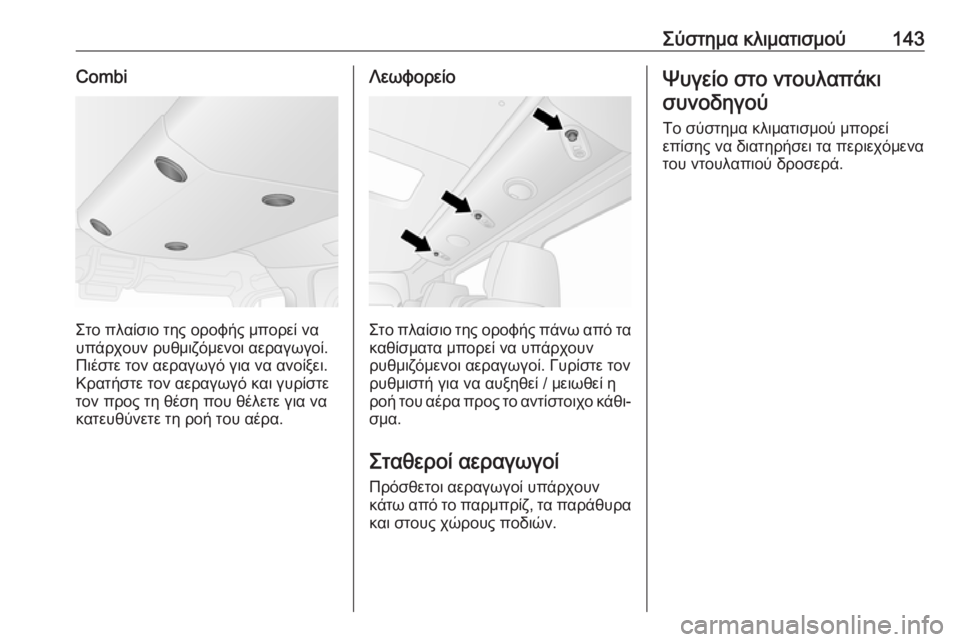 Σύστημα κλιματισμού 143

Combi

Στο πλαίσιο της οροφής μπορεί να υπάρχουν ρυθμιζόμενοι αεραγωγοί. Πιέστε τον αεραγωγό για να ανοίξει. Κρατήστε τον αεραγωγό και γυρίστε τον προς τη θέση που θέλετε για να κατευθύνετε τη ροή του αέρα.

Λεωφορείο

Στο πλαίσιο της οροφής πάνω από τα καθίσματα μπορεί να υπάρχουν ρυθμιζόμενοι αεραγωγοί. Γυρίστε τον ρυθμιστή για να αυξηθεί / μειωθεί η ροή του αέρα προς το αντίστοιχο κάθισμα.

Σταθεροί αεραγωγοί

Πρόσθετοι αεραγωγοί υπάρχουν κάτω από το παρμπρίζ, τα παράθυρα και στους χώρους ποδιών.

Ψυγείο στο ντουλαπάκι συνοδηγού

Το σύστημα κλιματισμού μπορεί επίσης να διατηρήσει τα περιεχόμενα του ντουλαπιού δροσερά.

carmanualsonline.info