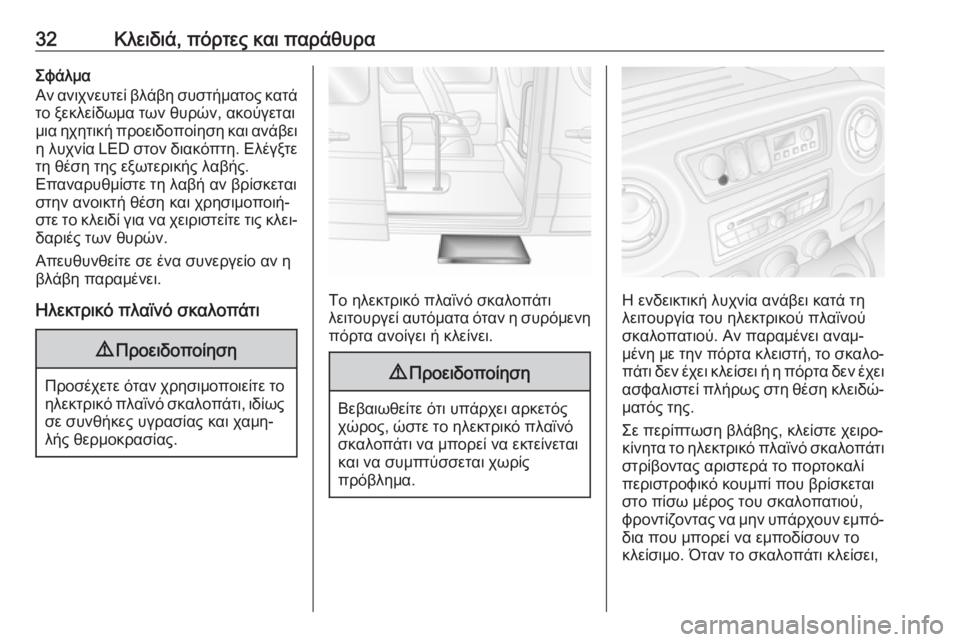 32 Κλειδιά, πόρτες και παράθυρα

Σφάλμα
Αν ανιχνευτεί βλάβη συστήματος κατά το ξεκλείδωμα των θυρών, ακούγεται μια ηχητική προειδοποίηση και ανάβει η λυχνία LED στον διακόπτη. Ελέγξτε τη θέση της εξωτερικής λαβής. Επαναρυθμίστε τη λαβή αν βρίσκεται στην ανοικτή θέση και χρησιμοποιήστε το κλειδί για να χειριστείτε τις κλειδαριές των θυρών.

Απευθυνθείτε σε ένα συνεργείο αν η βλάβη παραμένει.

Ηλεκτρικό πλαϊνό σκαλοπάτι

⚠ Προειδοποίηση

Προσέχετε όταν χρησιμοποιείτε το ηλεκτρικό πλαϊνό σκαλοπάτι, ιδίως σε συνθήκες υγρασίας και χαμηλής θερμοκρασίας.

Το ηλεκτρικό πλαϊνό σκαλοπάτι λειτουργεί αυτόματα όταν η συρόμενη πόρτα ανοίγει ή κλείνει.

⚠ Προειδοποίηση

Βεβαιωθείτε ότι υπάρχει αρκετός χώρος, ώστε το ηλεκτρικό πλαϊνό σκαλοπάτι να μπορεί να εκτείνεται και να συμπτύσσεται χωρίς πρόβλημα.

Η ενδεικτική λυχνία ανάβει κατά τη λειτουργία του ηλεκτρικού πλαϊνού σκαλοπατιού. Αν παραμένει αναμμένη με την πόρτα κλειστή, το σκαλοπάτι δεν έχει κλείσει ή η πόρτα δεν έχει ασφαλιστεί πλήρως στη θέση κλειδώματός της.

Σε περίπτωση βλάβης, κλείστε χειροκίνητα το ηλεκτρικό πλαϊνό σκαλοπάτι στρίβοντας αριστερά το πορτοκαλί περιστροφικό κουμπί που βρίσκεται στο πίσω μέρος του σκαλοπατιού, φροντίζοντας να μην υπάρχουν εμπόδια που μπορεί να εμποδίσουν το κλείσιμο. Όταν το σκαλοπάτι κλείσει,

carmanualsonline.info