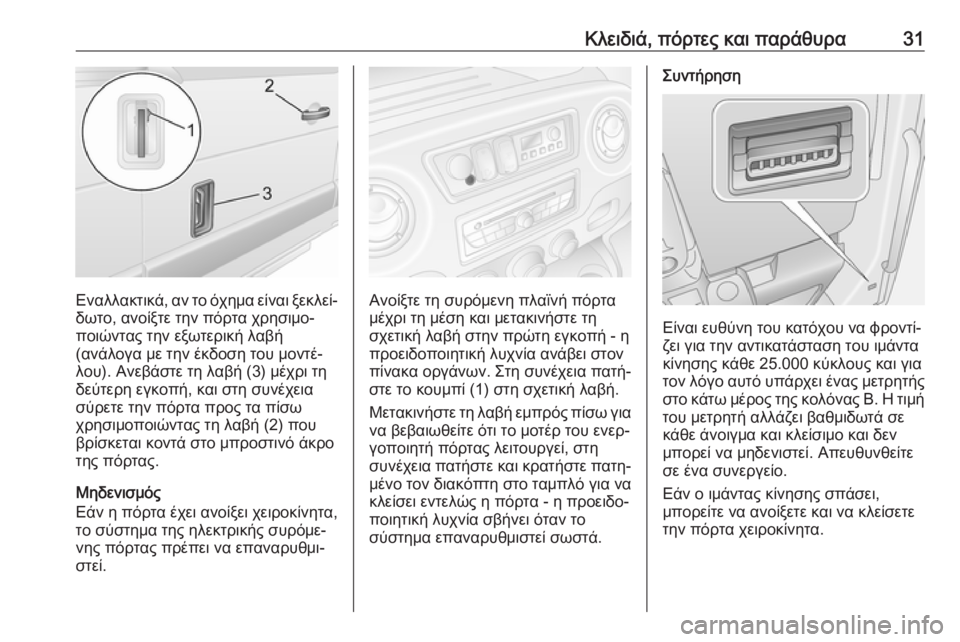 Κλειδιά, πόρτες και παράθυρα 31

2
1
3

Εναλλακτικά, αν το όχημα είναι ξεκλείδωτο, ανοίξτε την πόρτα χρησιμοποιώντας την εξωτερική λαβή (ανάλογα με την έκδοση του μοντέλου). Ανεβάστε τη λαβή (3) μέχρι τη δεύτερη εγκοπή, και στη συνέχεια σύρετε την πόρτα προς τα πίσω χρησιμοποιώντας τη λαβή (2) που βρίσκεται κοντά στο μπροστινό άκρο της πόρτας.

Μηδενισμός
Εάν η πόρτα έχει ανοίξει χειροκίνητα, το σύστημα της ηλεκτρικής συρόμενης πόρτας πρέπει να επαναρυθμιστεί.

Ανοίξτε τη συρόμενη πλαϊνή πόρτα μέχρι τη μέση και μετακινήστε τη σχετική λαβή στην πρώτη εγκοπή - η προειδοποιητική λυχνία ανάβει στον πίνακα οργάνων. Στη συνέχεια πατήστε το κουμπί (1) στη σχετική λαβή.

Μετακινήστε τη λαβή εμπρός πίσω για να βεβαιωθείτε ότι το μοτέρ του ενεργοποιητή πόρτας λειτουργεί, στη συνέχεια πατήστε και κρατήστε πατημένο τον διακόπτη στο ταμπλό για να κλείσει εντελώς η πόρτα - η προειδοποιητική λυχνία σβήνει όταν το σύστημα επαναρυθμιστεί σωστά.

Συντήρηση

Είναι ευθύνη του κατόχου να φροντίζει για την αντικατάσταση του ιμάντα κίνησης κάθε 25.000 κύκλους και για τον λόγο αυτό υπάρχει ένας μετρητής στο κάτω μέρος της κολόνας Β. Η τιμή του μετρητή αλλάζει βαθμιδωτά σε κάθε άνοιγμα και κλείσιμο και δεν μπορεί να μηδενιστεί. Απευθυνθείτε σε ένα συνεργείο.

Εάν ο ιμάντας κίνησης σπάσει, μπορείτε να ανοίξετε και να κλείσετε την πόρτα χειροκίνητα.

carmanualsonline.info