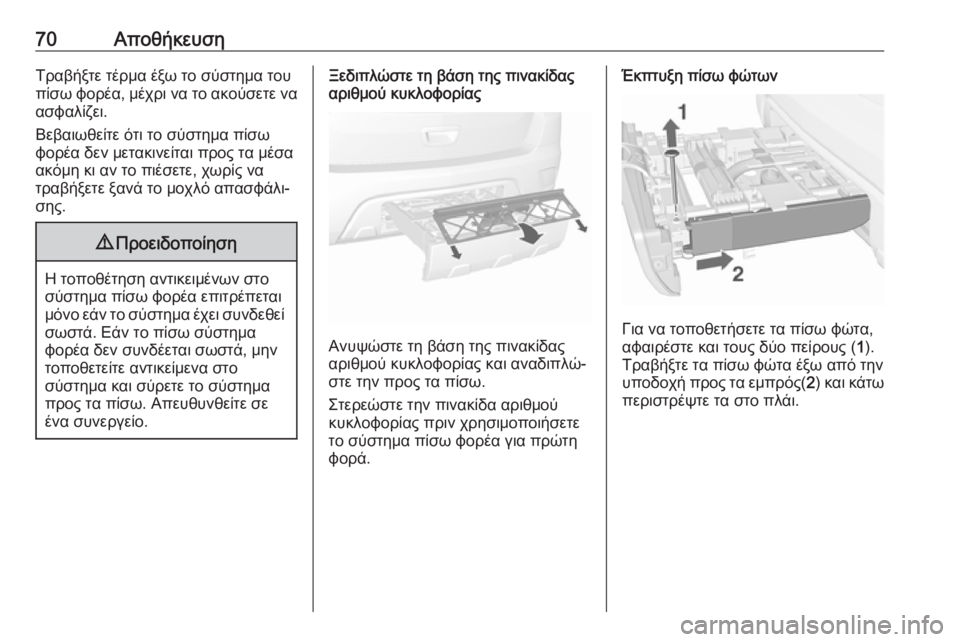 70 Αποθήκευση

Τραβήξτε τέρμα έξω το σύστημα του πίσω φορέα, μέχρι να το ακούσετε να ασφαλίζει.

Βεβαιωθείτε ότι το σύστημα πίσω φορέα δεν μετακινείται προς τα μέσα ακόμη κι αν το πιέσετε, χωρίς να τραβήξετε ξανά το μοχλό απασφάλισης.

⚠ Προειδοποίηση

Η τοποθέτηση αντικειμένων στο σύστημα πίσω φορέα επιτρέπεται μόνο εάν το σύστημα έχει συνδεθεί σωστά. Εάν το πίσω σύστημα φορέα δεν συνδέεται σωστά, μην τοποθετείτε αντικείμενα στο σύστημα και σύρετε το σύστημα προς τα πίσω. Απευθυνθείτε σε ένα συνεργείο.

Ξεδιπλώστε τη βάση της πινακίδας αριθμού κυκλοφορίας

Ανυψώστε τη βάση της πινακίδας αριθμού κυκλοφορίας και αναδιπλώστε την προς τα πίσω.

Στερεώστε την πινακίδα αριθμού κυκλοφορίας πριν χρησιμοποιήσετε το σύστημα πίσω φορέα για πρώτη φορά.

Έκπτυξη πίσω φώτων

1

2

Για να τοποθετήσετε τα πίσω φώτα, αφαιρέστε και τους δύο πείρους (1). Τραβήξτε τα πίσω φώτα έξω από την υποδοχή προς τα εμπρός(2) και κάτω περιστρέψτε τα στο πλάι.

carmanualsonline.info