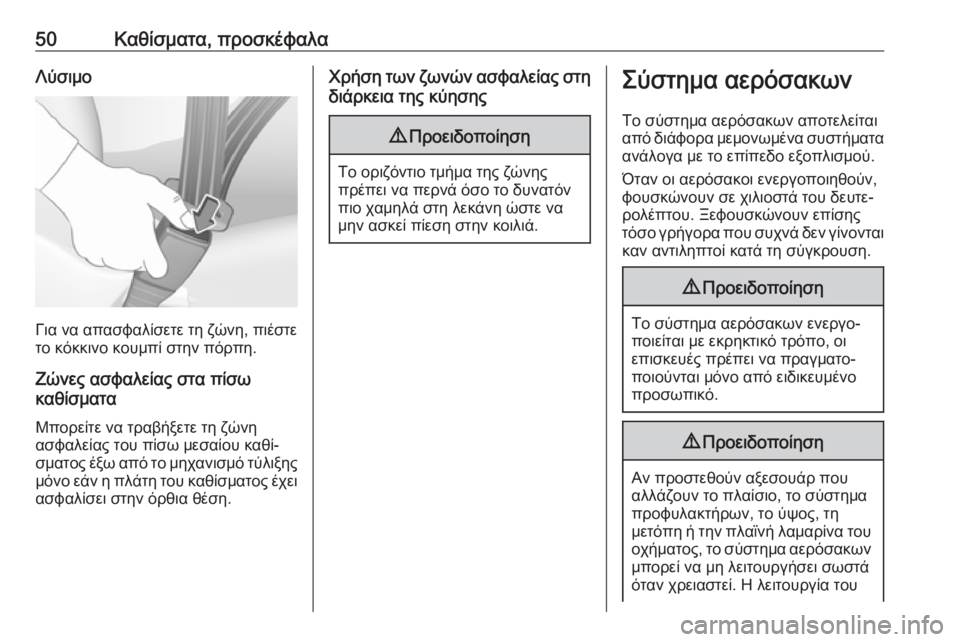 50 Καθίσματα, προσκέφαλα

Λύσιμο

Για να απασφαλίσετε τη ζώνη, πιέστε το κόκκινο κουμπί στην πόρπη.

Ζώνες ασφαλείας στα πίσω καθίσματα

Μπορείτε να τραβήξετε τη ζώνη ασφαλείας του πίσω μεσαίου καθίσματος έξω από το μηχανισμό τύλιξης μόνο εάν η πλάτη του καθίσματος έχει ασφαλίσει στην όρθια θέση.

Χρήση των ζωνών ασφαλείας στη διάρκεια της κύησης

⚠ Προειδοποίηση

Το οριζόντιο τμήμα της ζώνης πρέπει να περνά όσο το δυνατόν πιο χαμηλά στη λεκάνη ώστε να μην ασκεί πίεση στην κοιλιά.

Σύστημα αερόσακων

Το σύστημα αερόσακων αποτελείται από διάφορα μεμονωμένα συστήματα ανάλογα με το επίπεδο εξοπλισμού.

Όταν οι αερόσακοι ενεργοποιηθούν, φουσκώνουν σε χιλιοστά του δευτερολέπτου. Ξεφουσκώνουν επίσης τόσο γρήγορα που συχνά δεν γίνονται καν αντιληπτοί κατά τη σύγκρουση.

⚠ Προειδοποίηση

Το σύστημα αερόσακων ενεργοποιείται με εκρηκτικό τρόπο, οι επισκευές πρέπει να πραγματοποιούνται μόνο από ειδικευμένο προσωπικό.

⚠ Προειδοποίηση

Αν προστεθούν αξεσουάρ που αλλάζουν το πλαίσιο, το σύστημα προφυλακτήρων, το ύψος, τη μετόπη ή την πλαϊνή λαμαρίνα του οχήματος, το σύστημα αερόσακων μπορεί να μη λειτουργήσει σωστά όταν χρειαστεί. Η λειτουργία του

carmanualsonline.info