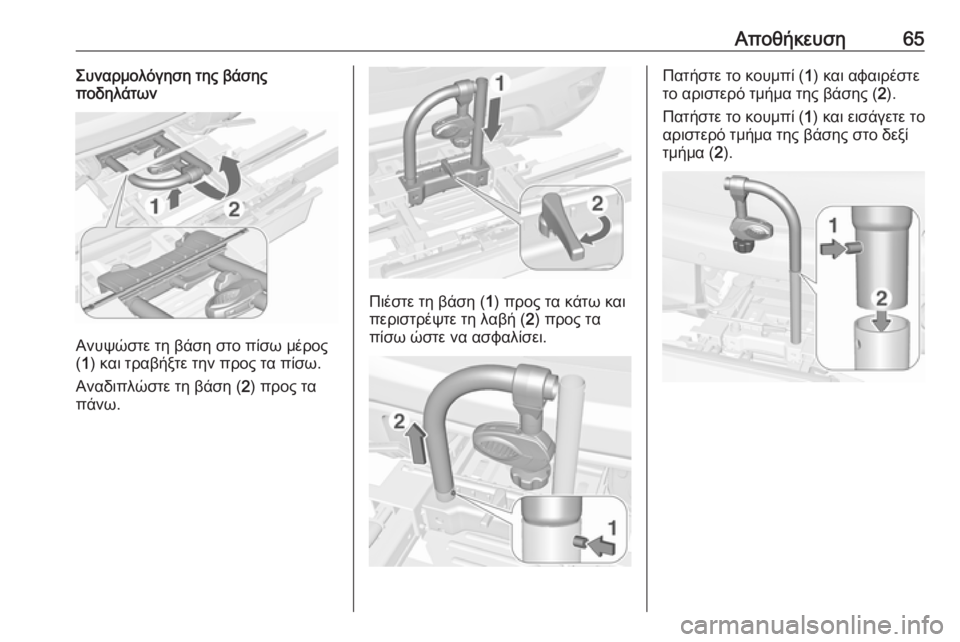 Αποθήκευση 65

Συναρμολόγηση της βάσης ποδηλάτων

1 2

Ανυψώστε τη βάση στο πίσω μέρος (1) και τραβήξτε την προς τα πίσω.

Αναδιπλώστε τη βάση (2) προς τα πάνω.

1 2

Πιέστε τη βάση (1) προς τα κάτω και περιστρέψτε τη λαβή (2) προς τα πίσω ώστε να ασφαλίσει.

2 1

Πατήστε το κουμπί (1) και αφαιρέστε το αριστερό τμήμα της βάσης (2).

Πατήστε το κουμπί (1) και εισάγετε το αριστερό τμήμα της βάσης στο δεξί τμήμα (2).

1 2

carmanualsonline.info