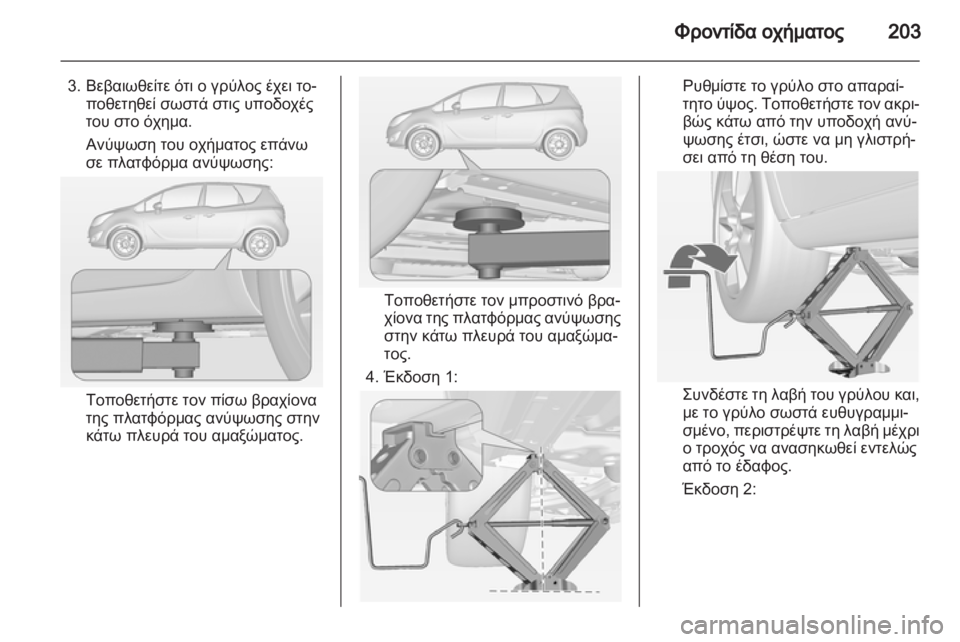 Φροντίδα οχήματος 203

3. Βεβαιωθείτε ότι ο γρύλος έχει τοποθετηθεί σωστά στις υποδοχές του στο όχημα.

Ανύψωση του οχήματος επάνω σε πλατφόρμα ανύψωσης:

Τοποθετήστε τον πίσω βραχίονα της πλατφόρμας ανύψωσης στην κάτω πλευρά του αμαξώματος.

Τοποθετήστε τον μπροστινό βραχίονα της πλατφόρμας ανύψωσης στην κάτω πλευρά του αμαξώματος.

4. Έκδοση 1:

Ρυθμίστε το γρύλο στο απαραίτητο ύψος. Τοποθετήστε τον ακριβώς κάτω από την υποδοχή ανύψωσης έτσι, ώστε να μη γλιστρήσει από τη θέση του.

Συνδέστε τη λαβή του γρύλου και, με το γρύλο σωστά ευθυγραμμισμένο, περιστρέψτε τη λαβή μέχρι ο τροχός να ανασηκωθεί εντελώς από το έδαφος.

Έκδοση 2:

carmanualsonline.info