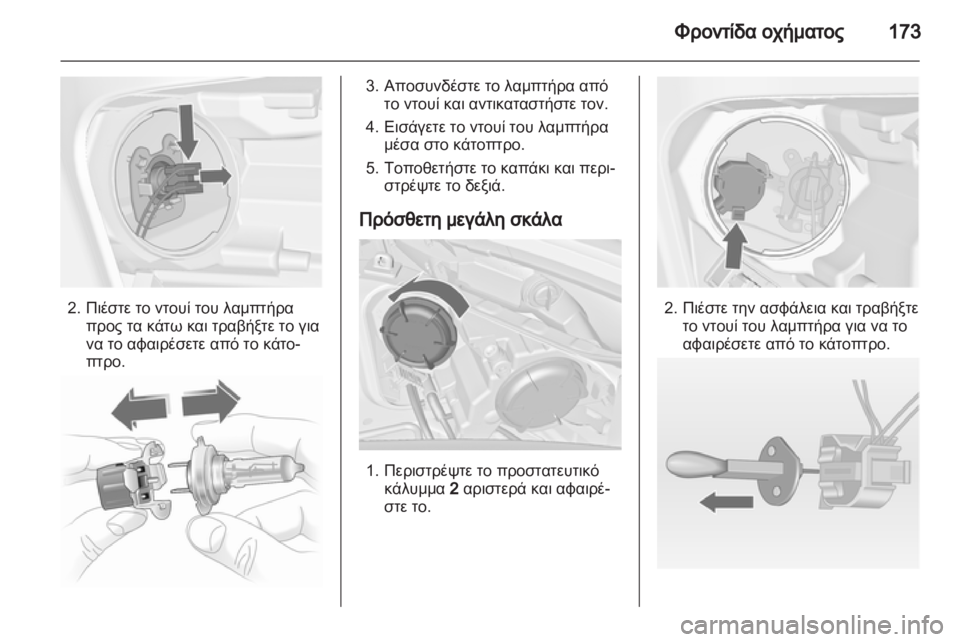 Φροντίδα οχήματος 173

2. Πιέστε το ντουί του λαμπτήρα προς τα κάτω και τραβήξτε το για να το αφαιρέσετε από το κάτοπτρο.

3. Αποσυνδέστε το λαμπτήρα από το ντουί και αντικαταστήστε τον.

4. Εισάγετε το ντουί του λαμπτήρα μέσα στο κάτοπτρο.

5. Τοποθετήστε το καπάκι και περιστρέψτε το δεξιά.

Πρόσθετη μεγάλη σκάλα

1. Περιστρέψτε το προστατευτικό κάλυμμα 2 αριστερά και αφαιρέστε το.

2. Πιέστε την ασφάλεια και τραβήξτε το ντουί του λαμπτήρα για να το αφαιρέσετε από το κάτοπτρο.

carmanualsonline.info