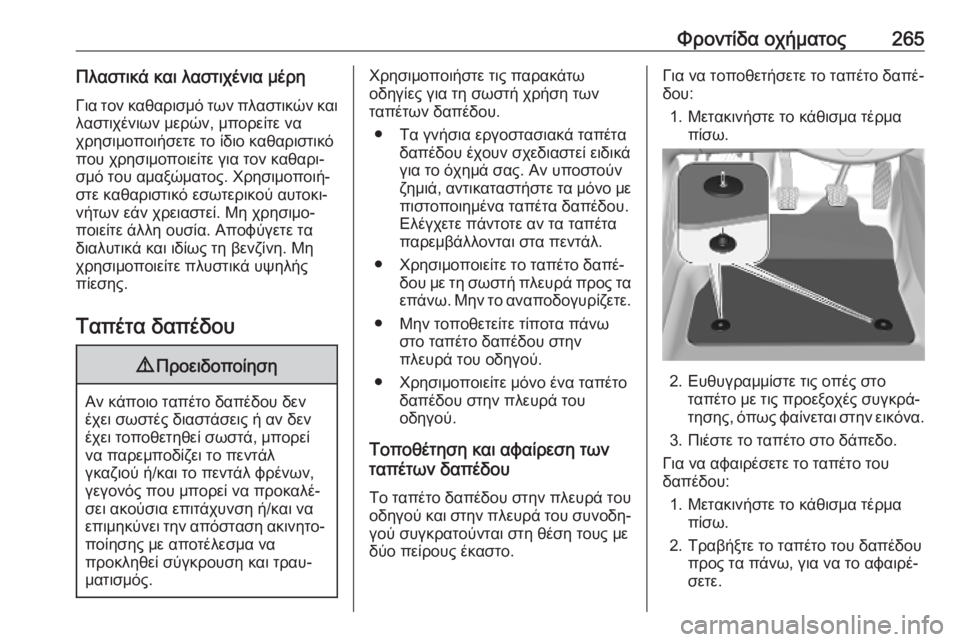 Φροντίδα οχήματος 265

Πλαστικά και λαστιχένια μέρη

Για τον καθαρισμό των πλαστικών και λαστιχένιων μερών, μπορείτε να χρησιμοποιήσετε το ίδιο καθαριστικό που χρησιμοποιείτε για τον καθαρισμό του αμαξώματος. Χρησιμοποιήστε καθαριστικό εσωτερικού αυτοκινήτων εάν χρειαστεί. Μη χρησιμοποιείτε άλλη ουσία. Αποφύγετε τα διαλυτικά και ιδίως τη βενζίνη. Μη χρησιμοποιείτε πλυστικά υψηλής πίεσης.

Ταπέτα δαπέδου

⚠ Προειδοποίηση

Αν κάποιο ταπέτο δαπέδου δεν έχει σωστές διαστάσεις ή αν δεν έχει τοποθετηθεί σωστά, μπορεί να παρεμποδίζει το πεντάλ γκαζιού ή/και το πεντάλ φρένων, γεγονός που μπορεί να προκαλέσει ακούσια επιτάχυνση ή/και να επιμηκύνει την απόσταση ακινητοποίησης με αποτέλεσμα να προκληθεί σύγκρουση και τραυματισμός.

Χρησιμοποιήστε τις παρακάτω οδηγίες για τη σωστή χρήση των ταπέτων δαπέδου.

● Τα γνήσια εργοστασιακά ταπέτα δαπέδου έχουν σχεδιαστεί ειδικά για το όχημά σας. Αν υποστούν ζημιά, αντικαταστήστε τα μόνο με πιστοποιημένα ταπέτα δαπέδου. Ελέγχετε πάντοτε αν τα ταπέτα παρεμβάλλονται στα πεντάλ.

● Χρησιμοποιείτε το ταπέτο δαπέδου με τη σωστή πλευρά προς τα επάνω. Μην το αναποδογυρίζετε.

● Μην τοποθετείτε τίποτα πάνω στο ταπέτο δαπέδου στην πλευρά του οδηγού.

● Χρησιμοποιείτε μόνο ένα ταπέτο δαπέδου στην πλευρά του οδηγού.

Τοποθέτηση και αφαίρεση των ταπέτων δαπέδου

Το ταπέτο δαπέδου στην πλευρά του οδηγού και στην πλευρά του συνοδηγού συγκρατούνται στη θέση τους με δύο πείρους έκαστο.

Για να τοποθετήσετε το ταπέτο δαπέδου:

1. Μετακινήστε το κάθισμα τέρμα πίσω.

2. Ευθυγραμμίστε τις οπές στο ταπέτο με τις προεξοχές συγκράτησης, όπως φαίνεται στην εικόνα.

3. Πιέστε το ταπέτο στο δάπεδο.

Για να αφαιρέσετε το ταπέτο του δαπέδου:

1. Μετακινήστε το κάθισμα τέρμα πίσω.

2. Τραβήξτε το ταπέτο του δαπέδου προς τα πάνω, για να το αφαιρέσετε.

carmanualsonline.info