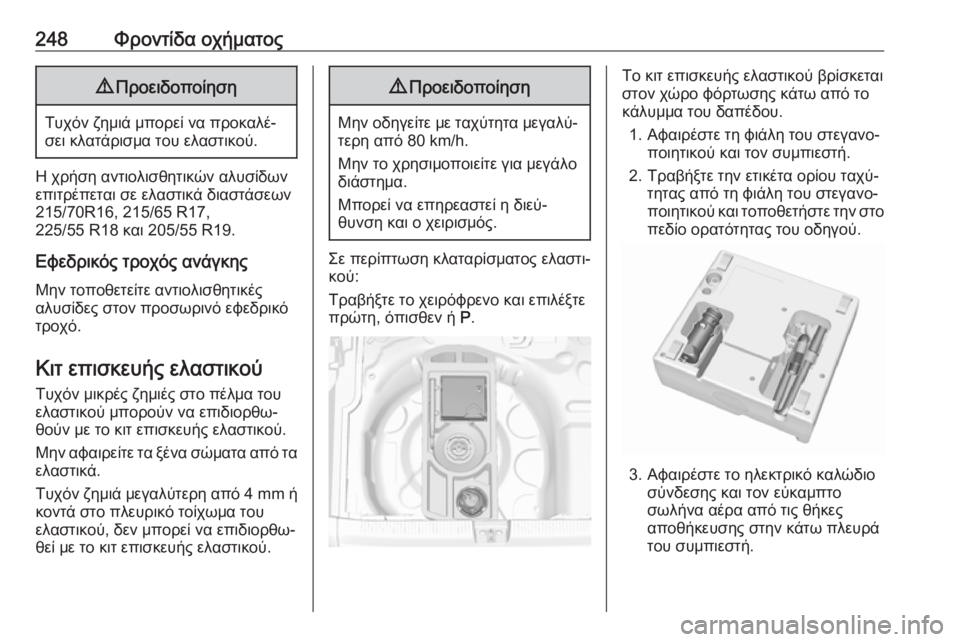 248 Φροντίδα οχήματος

⚠ Προειδοποίηση

Τυχόν ζημιά μπορεί να προκαλέσει κλατάρισμα του ελαστικού.

Η χρήση αντιολισθητικών αλυσίδων επιτρέπεται σε ελαστικά διαστάσεων 215/70R16, 215/65 R17, 225/55 R18 και 205/55 R19.

Εφεδρικός τροχός ανάγκης

Μην τοποθετείτε αντιολισθητικές αλυσίδες στον προσωρινό εφεδρικό τροχό.

Κιτ επισκευής ελαστικού

Τυχόν μικρές ζημιές στο πέλμα του ελαστικού μπορούν να επιδιορθωθούν με το κιτ επισκευής ελαστικού.

Μην αφαιρείτε τα ξένα σώματα από τα ελαστικά.

Τυχόν ζημιά μεγαλύτερη από 4 mm ή κοντά στο πλευρικό τοίχωμα του ελαστικού, δεν μπορεί να επιδιορθωθεί με το κιτ επισκευής ελαστικού.

⚠ Προειδοποίηση

Μην οδηγείτε με ταχύτητα μεγαλύτερη από 80 km/h.

Μην το χρησιμοποιείτε για μεγάλο διάστημα.

Μπορεί να επηρεαστεί η διεύθυνση και ο χειρισμός.

Σε περίπτωση κλαταρίσματος ελαστικού:

Τραβήξτε το χειρόφρενο και επιλέξτε πρώτη, όπισθεν ή P.

Το κιτ επισκευής ελαστικού βρίσκεται στον χώρο φόρτωσης κάτω από το κάλυμμα του δαπέδου.

1. Αφαιρέστε τη φιάλη του στεγανοποιητικού και τον συμπιεστή.
2. Τραβήξτε την ετικέτα ορίου ταχύτητας από τη φιάλη του στεγανοποιητικού και τοποθετήστε την στο πεδίο ορατότητας του οδηγού.

3. Αφαιρέστε το ηλεκτρικό καλώδιο σύνδεσης και τον εύκαμπτο σωλήνα αέρα από τις θήκες αποθήκευσης στην κάτω πλευρά του συμπιεστή.

carmanualsonline.info