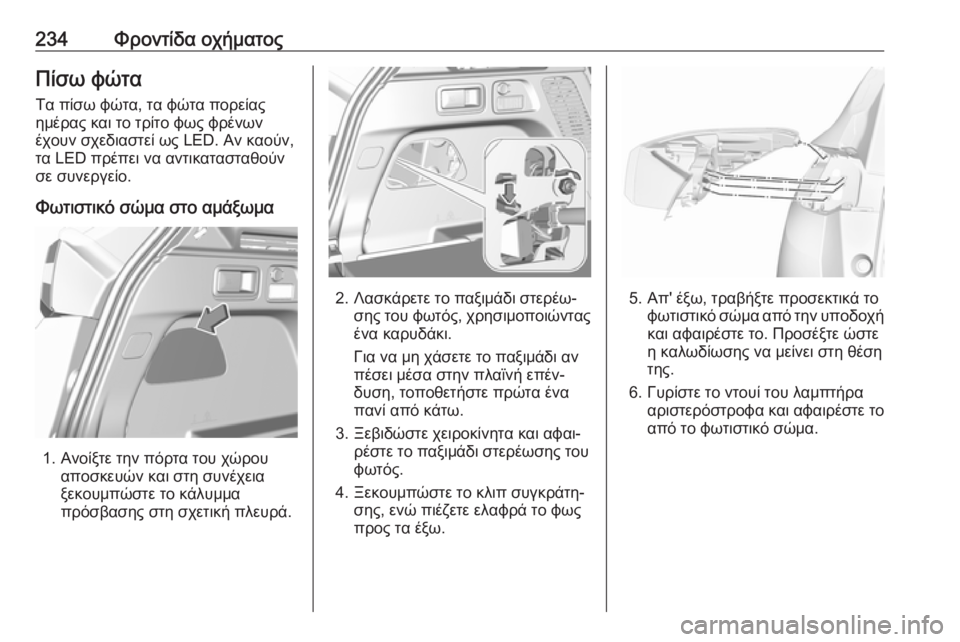 234 Φροντίδα οχήματος

Πίσω φώτα

Τα πίσω φώτα, τα φώτα πορείας ημέρας και το τρίτο φως φρένων έχουν σχεδιαστεί ως LED. Αν καούν, τα LED πρέπει να αντικατασταθούν σε συνεργείο.

Φωτιστικό σώμα στο αμάξωμα

1. Ανοίξτε την πόρτα του χώρου αποσκευών και στη συνέχεια ξεκουμπώστε το κάλυμμα πρόσβασης στη σχετική πλευρά.

2. Λασκάρετε το παξιμάδι στερέωσης του φωτός, χρησιμοποιώντας ένα καρυδάκι.

Για να μη χάσετε το παξιμάδι αν πέσει μέσα στην πλαϊνή επένδυση, τοποθετήστε πρώτα ένα πανί από κάτω.

3. Ξεβιδώστε χειροκίνητα και αφαιρέστε το παξιμάδι στερέωσης του φωτός.

4. Ξεκουμπώστε το κλιπ συγκράτησης, ενώ πιέζετε ελαφρά το φως προς τα έξω.

5. Απ' έξω, τραβήξτε προσεκτικά το φωτιστικό σώμα από την υποδοχή και αφαιρέστε το. Προσέξτε ώστε η καλωδίωσης να μείνει στη θέση της.

6. Γυρίστε το ντουί του λαμπτήρα αριστερόστροφα και αφαιρέστε το από το φωτιστικό σώμα.

carmanualsonline.info