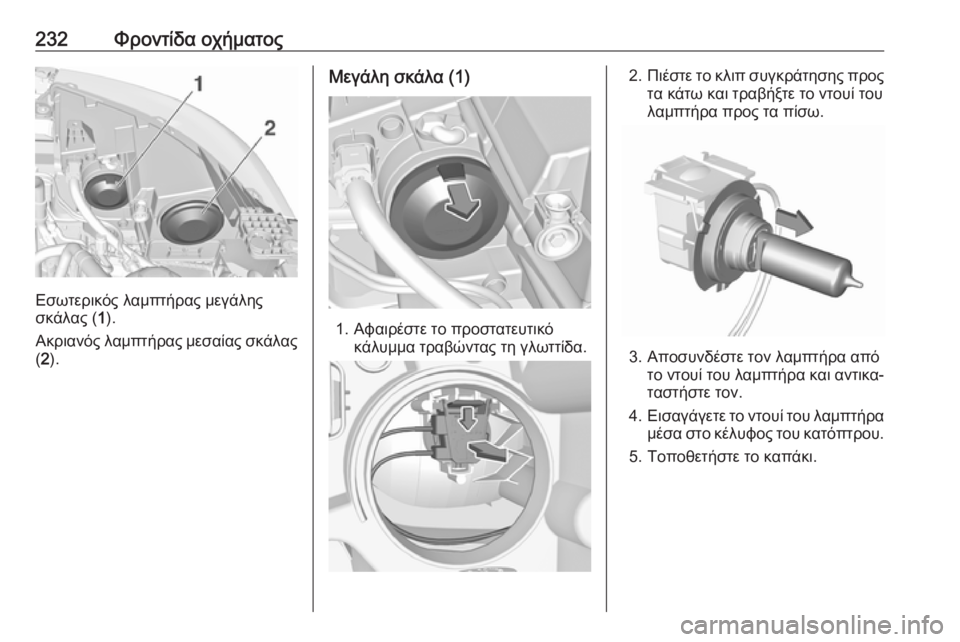 232 Φροντίδα οχήματος

1

2

Εσωτερικός λαμπτήρας μεγάλης σκάλας (1).

Ακριανός λαμπτήρας μεσαίας σκάλας (2).

Μεγάλη σκάλα (1)

1. Αφαιρέστε το προστατευτικό κάλυμμα τραβώντας τη γλωττίδα.

2. Πιέστε το κλιπ συγκράτησης προς τα κάτω και τραβήξτε το ντουί του λαμπτήρα προς τα πίσω.

3. Αποσυνδέστε τον λαμπτήρα από το ντουί του λαμπτήρα και αντικαταστήστε τον.

4. Εισαγάγετε το ντουί του λαμπτήρα μέσα στο κέλυφος του κατόπτρου.

5. Τοποθετήστε το καπάκι.

carmanualsonline.info