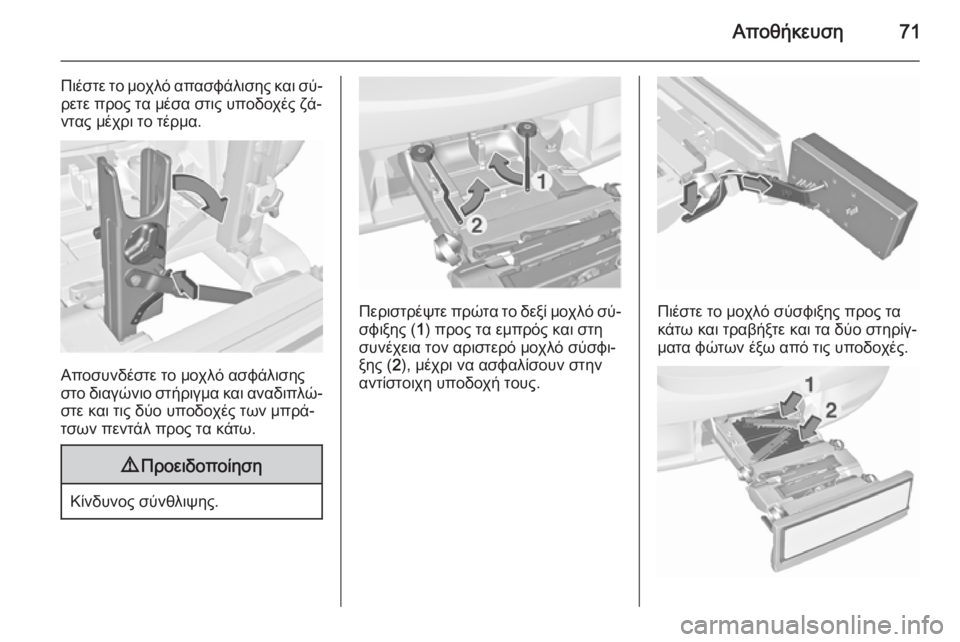 Αποθήκευση 71

Πιέστε το μοχλό απασφάλισης και σύρετε προς τα μέσα στις υποδοχές ζάντας μέχρι το τέρμα.

Αποσυνδέστε το μοχλό ασφάλισης στο διαγώνιο στήριγμα και αναδιπλώστε και τις δύο υποδοχές των μπράτσων πεντάλ προς τα κάτω.

⚠ Προειδοποίηση

Κίνδυνος σύνθλιψης.

1
2

Περιστρέψτε πρώτα το δεξί μοχλό σύσφιξης (1) προς τα εμπρός και στη συνέχεια τον αριστερό μοχλό σύσφιξης (2), μέχρι να ασφαλίσουν στην αντίστοιχη υποδοχή τους.

Πιέστε το μοχλό σύσφιξης προς τα κάτω και τραβήξτε και τα δύο στηρίγματα φώτων έξω από τις υποδοχές.

1
2

carmanualsonline.info