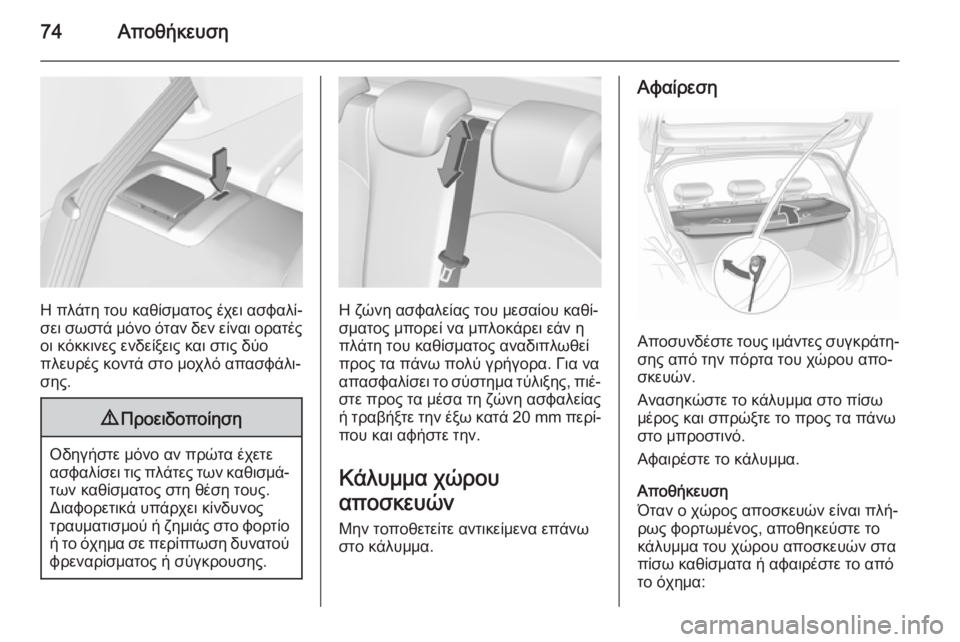 74 Αποθήκευση

Η πλάτη του καθίσματος έχει ασφαλίσει σωστά μόνο όταν δεν είναι ορατές οι κόκκινες ενδείξεις και στις δύο πλευρές κοντά στο μοχλό απασφάλισης.

⚠ Προειδοποίηση

Οδηγήστε μόνο αν πρώτα έχετε ασφαλίσει τις πλάτες των καθισμάτων καθίσματος στη θέση τους. Διαφορετικά υπάρχει κίνδυνος τραυματισμού ή ζημιάς στο φορτίο ή το όχημα σε περίπτωση δυνατού φρεναρίσματος ή σύγκρουσης.

Η ζώνη ασφαλείας του μεσαίου καθίσματος μπορεί να μπλοκάρει εάν η πλάτη του καθίσματος αναδιπλωθεί προς τα πάνω πολύ γρήγορα. Για να απασφαλίσει το σύστημα τύλιξης, πιέστε προς τα μέσα τη ζώνη ασφαλείας ή τραβήξτε την έξω κατά 20 mm περίπου και αφήστε την.

Κάλυμμα χώρου αποσκευών

Μην τοποθετείτε αντικείμενα επάνω στο κάλυμμα.

Αφαίρεση

Αποσυνδέστε τους ιμάντες συγκράτησης από την πόρτα του χώρου αποσκευών.

Ανασηκώστε το κάλυμμα στο πίσω μέρος και σπρώξτε το προς τα πάνω στο μπροστινό.

Αφαιρέστε το κάλυμμα.

Αποθήκευση
Όταν ο χώρος αποσκευών είναι πλήρως φορτωμένος, αποθηκεύστε το κάλυμμα του χώρου αποσκευών στα πίσω καθίσματα ή αφαιρέστε το από το όχημα:

carmanualsonline.info