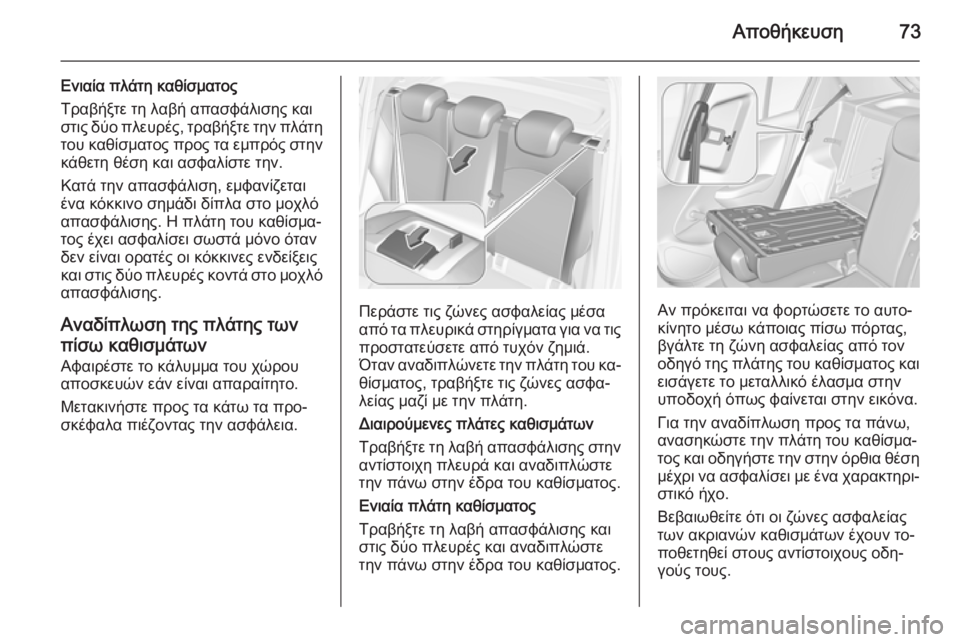 Αποθήκευση 73

Ενιαία πλάτη καθίσματος

Τραβήξτε τη λαβή απασφάλισης και στις δύο πλευρές, τραβήξτε την πλάτη του καθίσματος προς τα εμπρός στην κάθετη θέση και ασφαλίστε την.

Κατά την απασφάλιση, εμφανίζεται ένα κόκκινο σημάδι δίπλα στο μοχλό απασφάλισης. Η πλάτη του καθίσματος έχει ασφαλίσει σωστά μόνο όταν δεν είναι ορατές οι κόκκινες ενδείξεις και στις δύο πλευρές κοντά στο μοχλό απασφάλισης.

Αναδίπλωση της πλάτης των πίσω καθισμάτων

Αφαιρέστε το κάλυμμα του χώρου αποσκευών εάν είναι απαραίτητο.

Μετακινήστε προς τα κάτω τα προσκέφαλα πιέζοντας την ασφάλεια.

Περάστε τις ζώνες ασφαλείας μέσα από τα πλευρικά στηρίγματα για να τις προστατεύσετε από τυχόν ζημιά. Όταν αναδιπλώνετε την πλάτη του καθίσματος, τραβήξτε τις ζώνες ασφαλείας μαζί με την πλάτη.

Διαιρούμενες πλάτες καθισμάτων

Τραβήξτε τη λαβή απασφάλισης στην αντίστοιχη πλευρά και αναδιπλώστε την πάνω στην έδρα του καθίσματος.

Ενιαία πλάτη καθίσματος

Τραβήξτε τη λαβή απασφάλισης και στις δύο πλευρές και αναδιπλώστε την πάνω στην έδρα του καθίσματος.

Αν πρόκειται να φορτώσετε το αυτοκίνητο μέσω κάποιας πίσω πόρτας, βγάλτε τη ζώνη ασφαλείας από τον οδηγό της πλάτης του καθίσματος και εισάγετε το μεταλλικό έλασμα στην υποδοχή όπως φαίνεται στην εικόνα.

Για την αναδίπλωση προς τα πάνω, ανασηκώστε την πλάτη του καθίσματος και οδηγήστε την στην όρθια θέση μέχρι να ασφαλίσει με ένα χαρακτηριστικό ήχο.

Βεβαιωθείτε ότι οι ζώνες ασφαλείας των ακριανών καθισμάτων έχουν τοποθετηθεί στους αντίστοιχους οδηγούς τους.

carmanualsonline.info